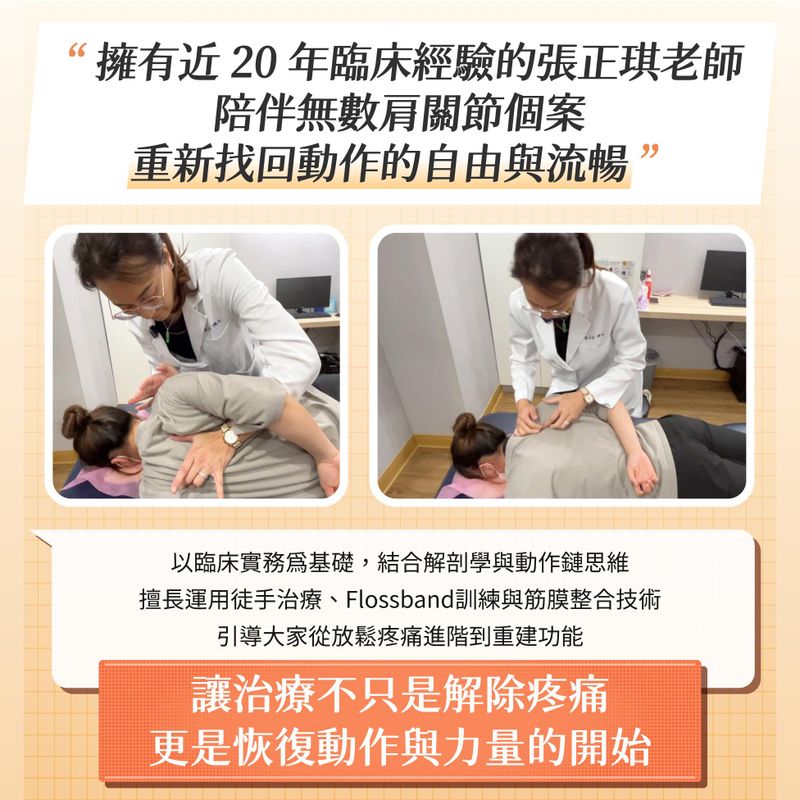 “ 擁有近 20 年臨床經驗的張正琪老師
陪伴無數肩關節個案
重新找回動作的自由與流暢 ”

以臨床實務爲基礎，結合解剖學與動作鏈思維
擅長運用徒手治療、Flossband訓練與筋膜整合技術
引導大家從放鬆疼痛進階到重建功能

讓治療不只是解除疼痛
更是恢復動作與力量的開始