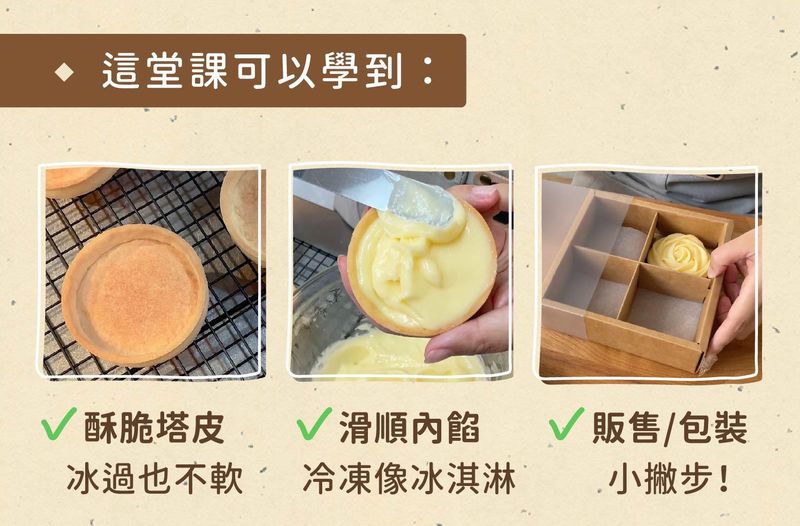 ◆ 這堂課可以學到：

✓ 酥脆塔皮
冰過也不軟

✓ 滑順內餡
冷凍像冰淇淋

✓ 販售/包裝
小撇步！