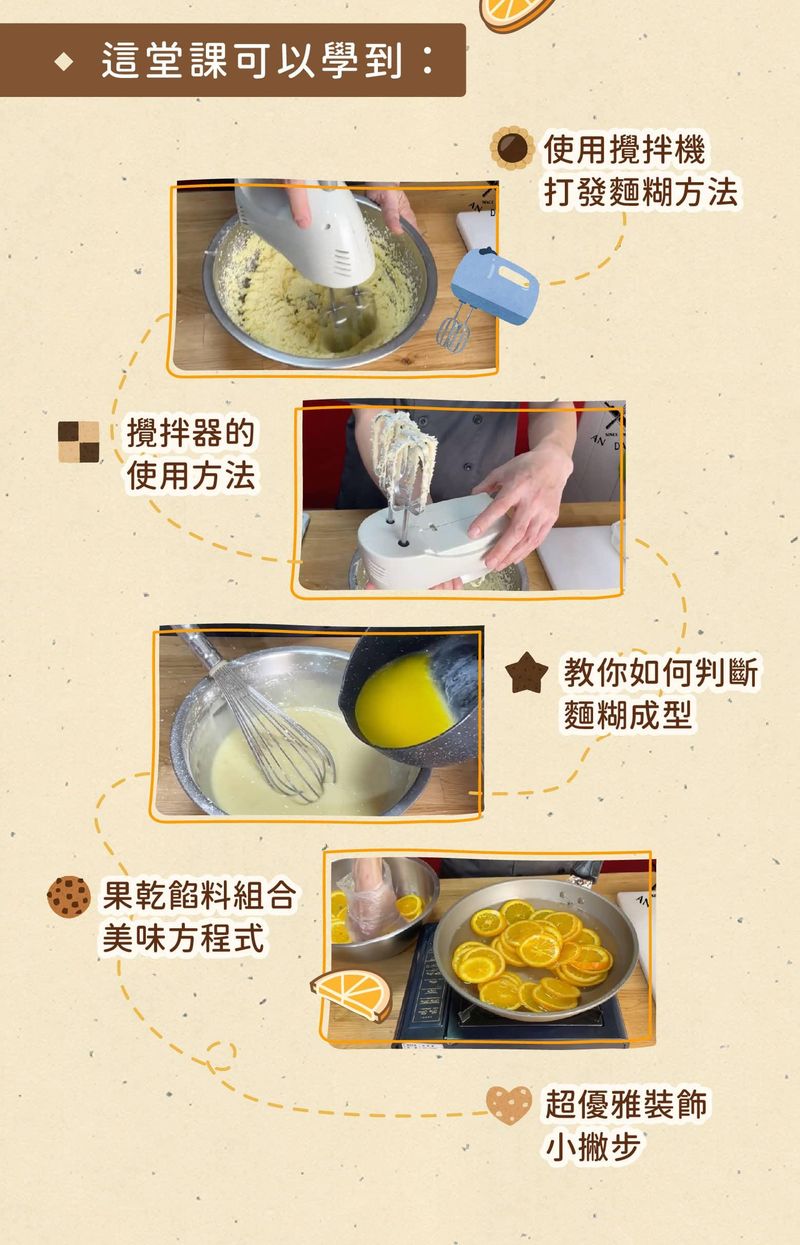 ◆ 這堂課可以學到：

使用攪拌機
打發麵糊方法

攪拌器的
使用方法

教你如何判斷
麵糊成型

果乾餡料組合
美味方程式

超優雅裝飾
小撇步