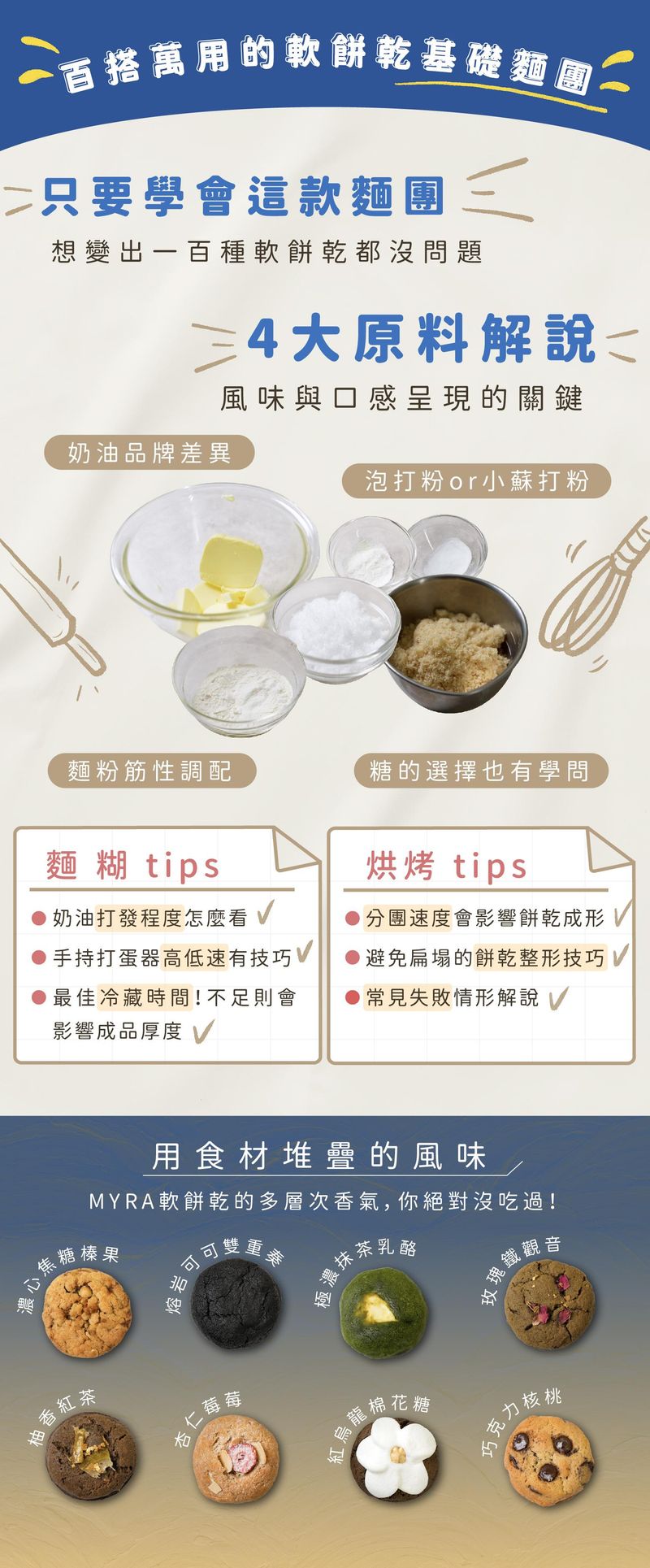 百搭萬用的軟餅乾基礎麵團

只要學會這款麵團

想變出一百種軟餅乾都沒問題

4大原料解說

風味與口感呈現的關鍵

奶油品牌差異

泡打粉or小蘇打粉

麵粉筋性調配

糖的選擇也有學問

麵糊 tips

奶油打發程度怎麼看

手持打蛋器高低速有技巧

最佳冷藏時間！不足則會影響成品厚度

烘烤 tips

分團速度會影響餅乾成形

避免扁塌的餅乾整形技巧

常見失敗情形解說

用食材堆疊的風味

MYRA軟餅乾的多層次香氣，你絕對沒吃過！

濃心焦糖榛果

熔岩可可雙重奏

極濃抹茶乳酪

玫瑰鐵觀音

柚香紅茶

杏仁莓莓

紅烏龍棉花糖

巧克力核桃