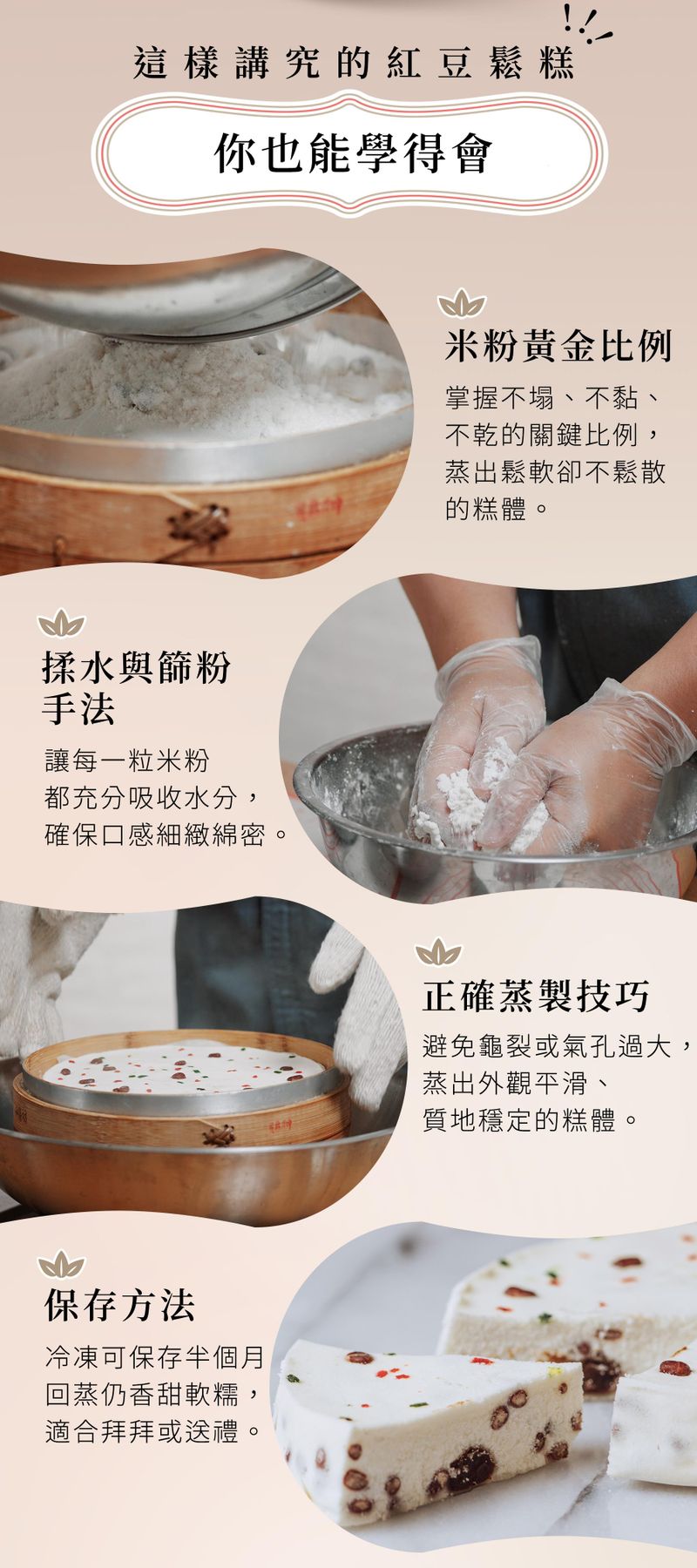 這樣講究的紅豆鬆糕

你也能學得會

米粉黃金比例

掌握不塌、不黏、不乾的關鍵比例，蒸出鬆軟卻不鬆散的糕體。

揉水與篩粉手法

讓每一粒米粉都充分吸收水分，確保口感細緻綿密。

正確蒸製技巧

避免龜裂或氣孔過大，蒸出外觀平滑、質地穩定的糕體。

保存方法

冷凍可保存半個月回蒸仍香甜軟糯，適合拜拜或送禮。