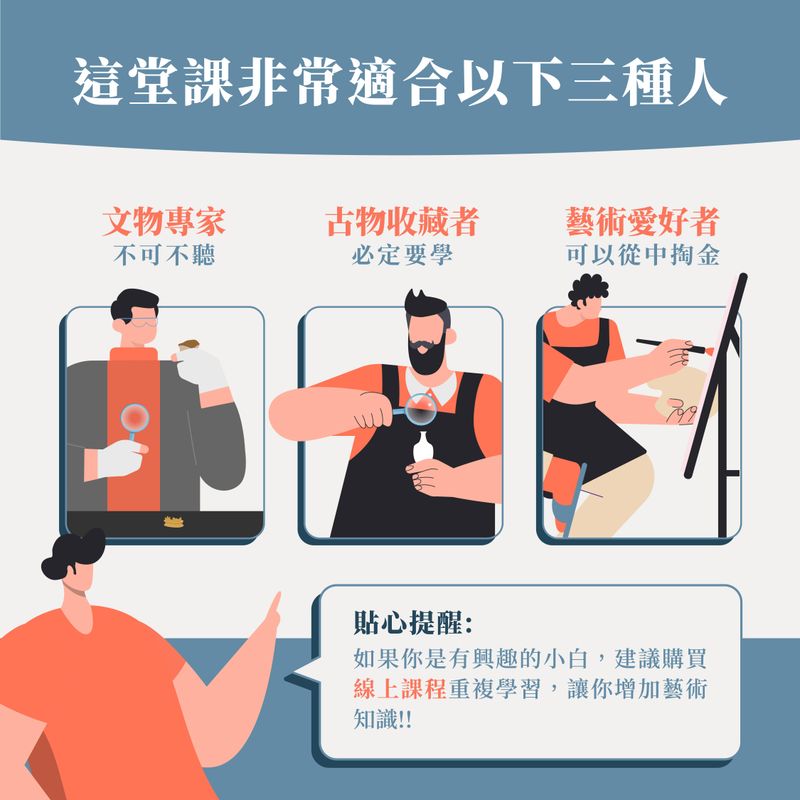 這堂課非常適合以下三種人

文物專家
不可不聽

古物收藏者
必定要學

藝術愛好者
可以從中掏金

貼心提醒:
如果你是有興趣的小白，建議購買線上課程重複學習，讓你增加藝術知識!!