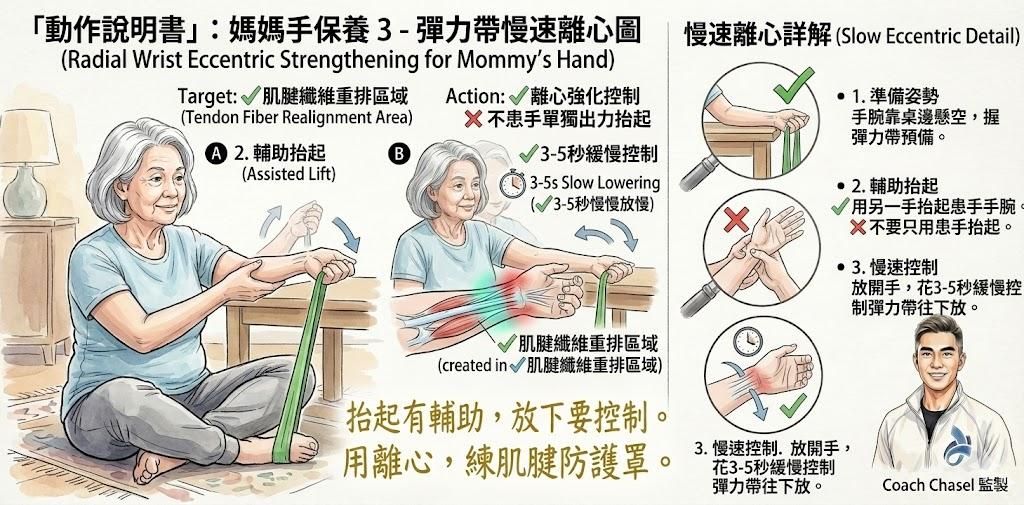 「動作說明書」：媽媽手保養 3 - 彈力帶慢速離心圖
(Radial Wrist Eccentric Strengthening for Mommy's Hand)

Target: ✓肌腱纖維重排區域
(Tendon Fiber Realignment Area)

Action: ✓離心強化控制
✗ 不患手單獨出力抬起

A 2. 輔助抬起
(Assisted Lift)

B ✓3-5秒緩慢控制
3-5s Slow Lowering
(✓3-5秒慢慢放慢)

✓肌腱纖維重排區域
(created in ✓肌腱纖維重排區域)

抬起有輔助，放下要控制。
用離心，練肌腱防護罩。

慢速離心詳解 (Slow Eccentric Detail)

• 1. 準備姿勢
手腕靠桌邊懸空，握彈力帶預備。

• 2. 輔助抬起
✓用另一手抬起患手手腕。
✗不要只用患手抬起。

• 3. 慢速控制
放開手，花3-5秒緩慢控制彈力帶往下放。

3. 慢速控制. 放開手，花3-5秒緩慢控制彈力帶往下放。

Coach Chasel 監製