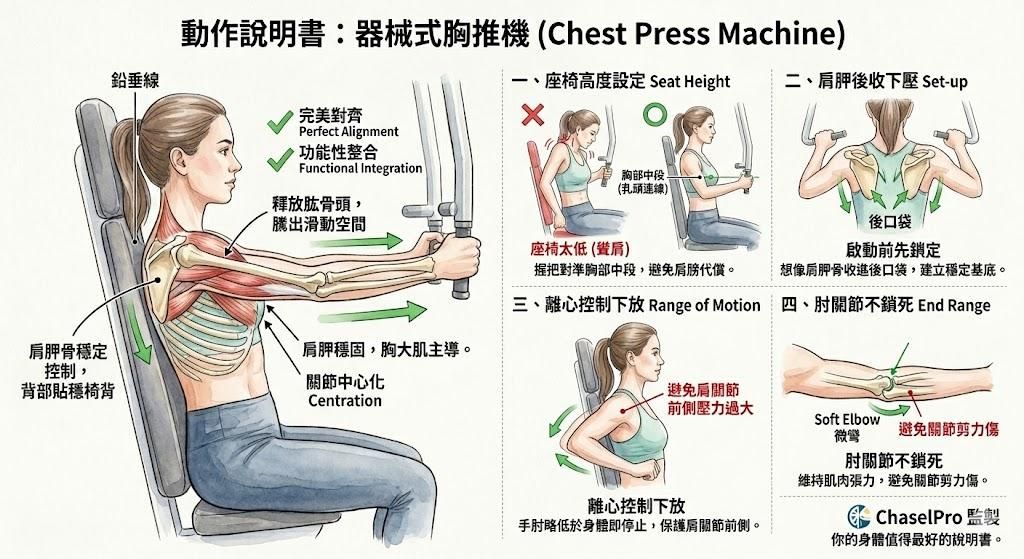 動作說明書：器械式胸推機 (Chest Press Machine)

鉛垂線

完美對齊
Perfect Alignment

功能性整合
Functional Integration

釋放肱骨頭，騰出滑動空間

肩胛骨穩定控制，背部貼穩椅背

肩胛穩固，胸大肌主導。

關節中心化
Centration

一、座椅高度設定 Seat Height

胸部中段
(乳頭連線)

座椅太低 (聳肩)

握把對準胸部中段，避免肩膀代償。

二、肩胛後收下壓 Set-up

後口袋

啟動前先鎖定

想像肩胛骨收進後口袋，建立穩定基底。

三、離心控制下放 Range of Motion

避免肩關節前側壓力過大

離心控制下放

手肘略低於身體即停止，保護肩關節前側。

四、肘關節不鎖死 End Range

Soft Elbow
微彎

避免關節剪力傷

肘關節不鎖死

維持肌肉張力，避免關節剪力傷。

ChaselPro 監製
你的身體值得最好的說明書。