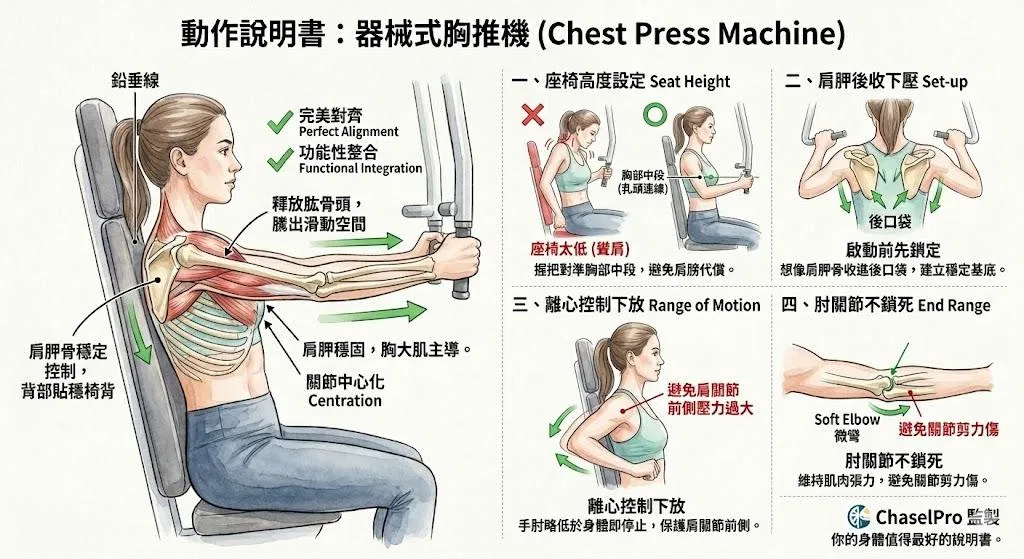 動作說明書：器械式胸推機 (Chest Press Machine)

鉛垂線

完美對齊
Perfect Alignment

功能性整合
Functional Integration

釋放肱骨頭，騰出滑動空間

肩胛骨穩定控制，背部貼穩椅背

肩胛穩固，胸大肌主導。

關節中心化
Centration

一、座椅高度設定 Seat Height

胸部中段
(乳頭連線)

座椅太低 (聳肩)

握把對準胸部中段，避免肩膀代償。

二、肩胛後收下壓 Set-up

後口袋

啟動前先鎖定

想像肩胛骨收進後口袋，建立穩定基底。

三、離心控制下放 Range of Motion

避免肩關節前側壓力過大

離心控制下放

手肘略低於身體即停止，保護肩關節前側。

四、肘關節不鎖死 End Range

Soft Elbow
微彎

避免關節剪力傷

肘關節不鎖死

維持肌肉張力，避免關節剪力傷。

ChaselPro 監製

你的身體值得最好的說明書。