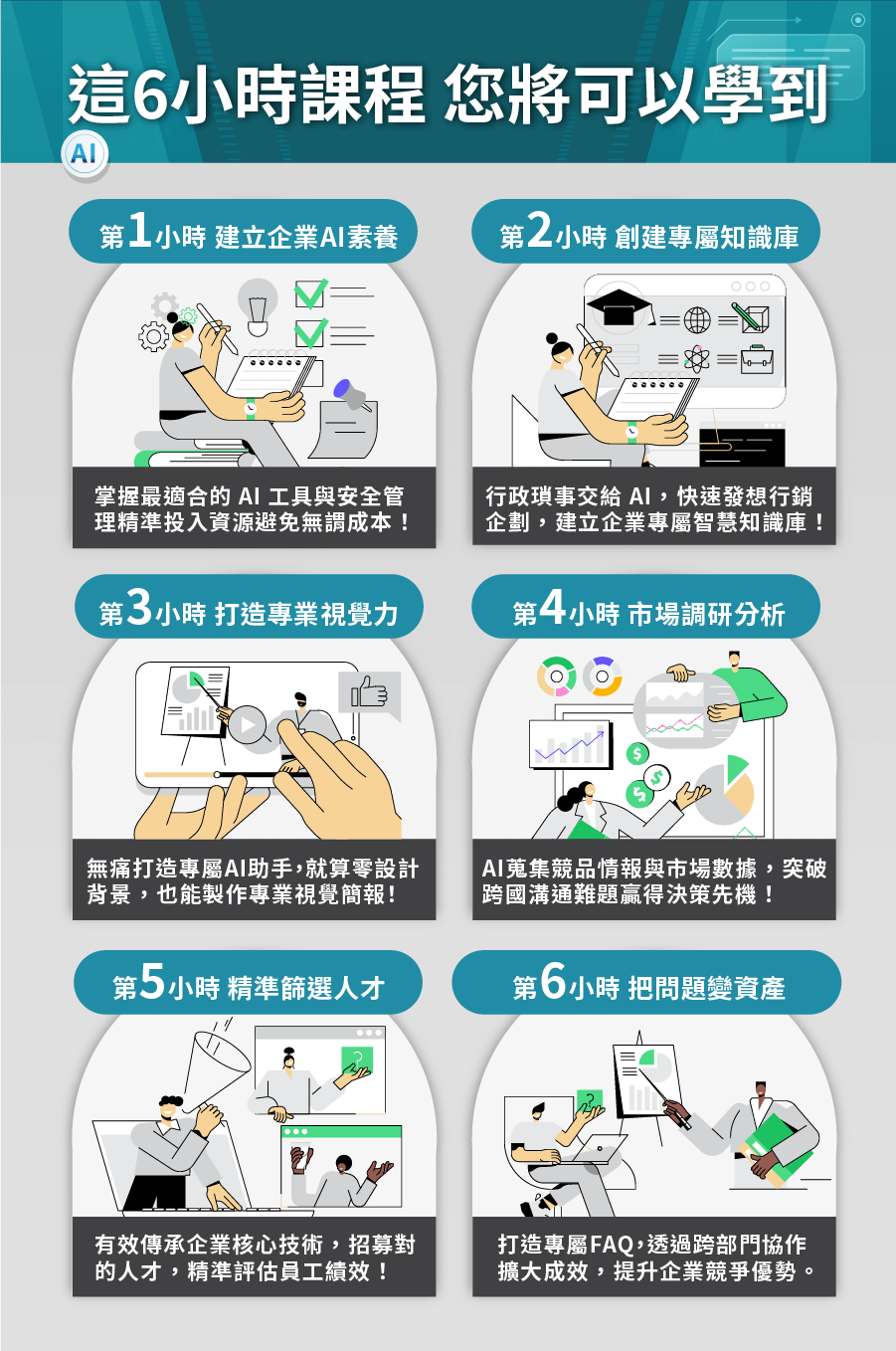 這6小時課程 您將可以學到

AI

第1小時 建立企業AI素養

掌握最適合的 AI 工具與安全管理精準投入資源避免無謂成本！

第2小時 創建專屬知識庫

行政瑣事交給 AI，快速發想行銷企劃，建立企業專屬智慧知識庫！

第3小時 打造專業視覺力

無痛打造專屬AI助手，就算零設計背景，也能製作專業視覺簡報！

第4小時 市場調研分析

AI蒐集競品情報與市場數據，突破跨國溝通難題贏得決策先機！

第5小時 精準篩選人才

有效傳承企業核心技術，招募對的人才，精準評估員工績效！

第6小時 把問題變資產

打造專屬FAQ，透過跨部門協作擴大成效，提升企業競爭優勢。