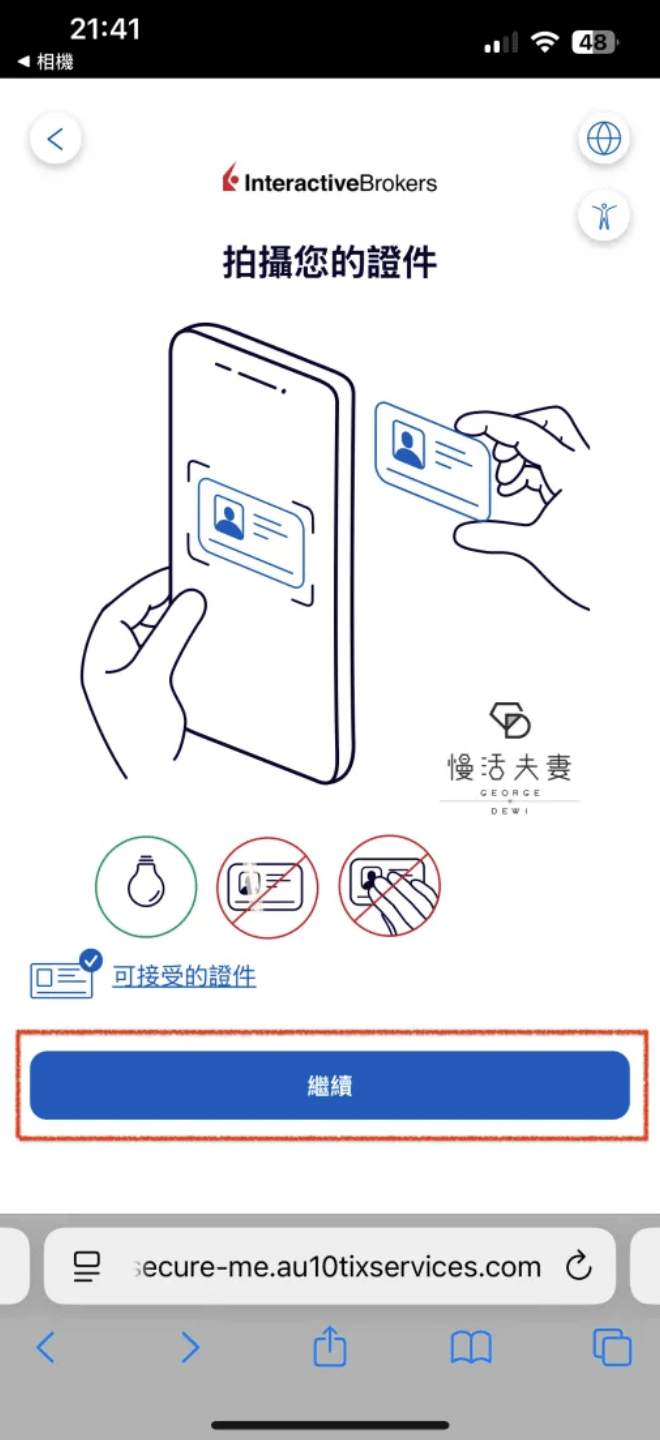 21:41
◀ 相機
48

InteractiveBrokers

拍攝您的證件

慢活夫妻
GEORGE
DEWI

可接受的證件

繼續

secure-me.au10tixservices.com