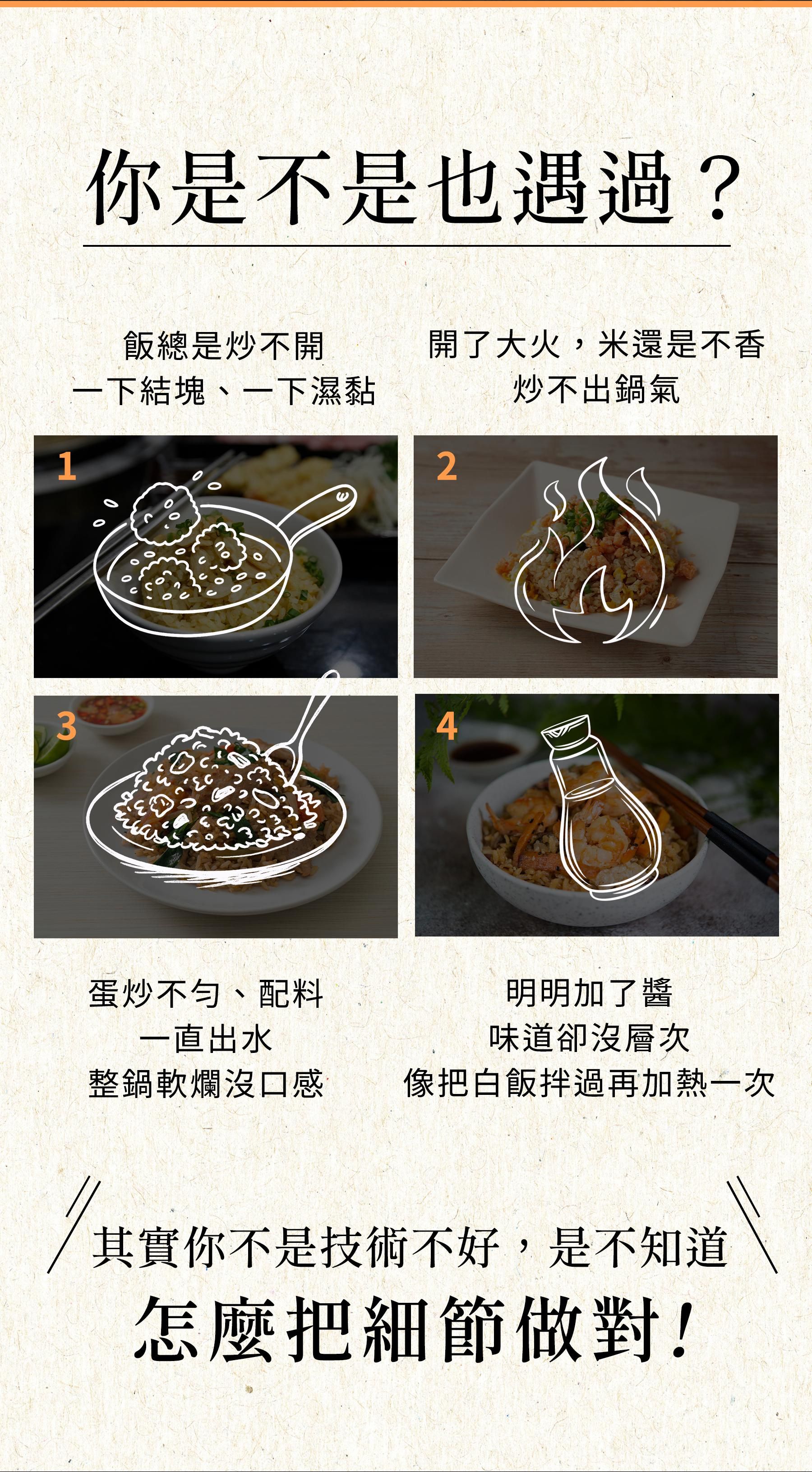 你是不是也遇過？

飯總是炒不開
一下結塊、一下濕黏

開了大火，米還是不香
炒不出鍋氣

1

2

3

4

蛋炒不勻、配料
一直出水
整鍋軟爛沒口感

明明加了醬
味道卻沒層次
像把白飯拌過再加熱一次

其實你不是技術不好，是不知道
怎麼把細節做對！