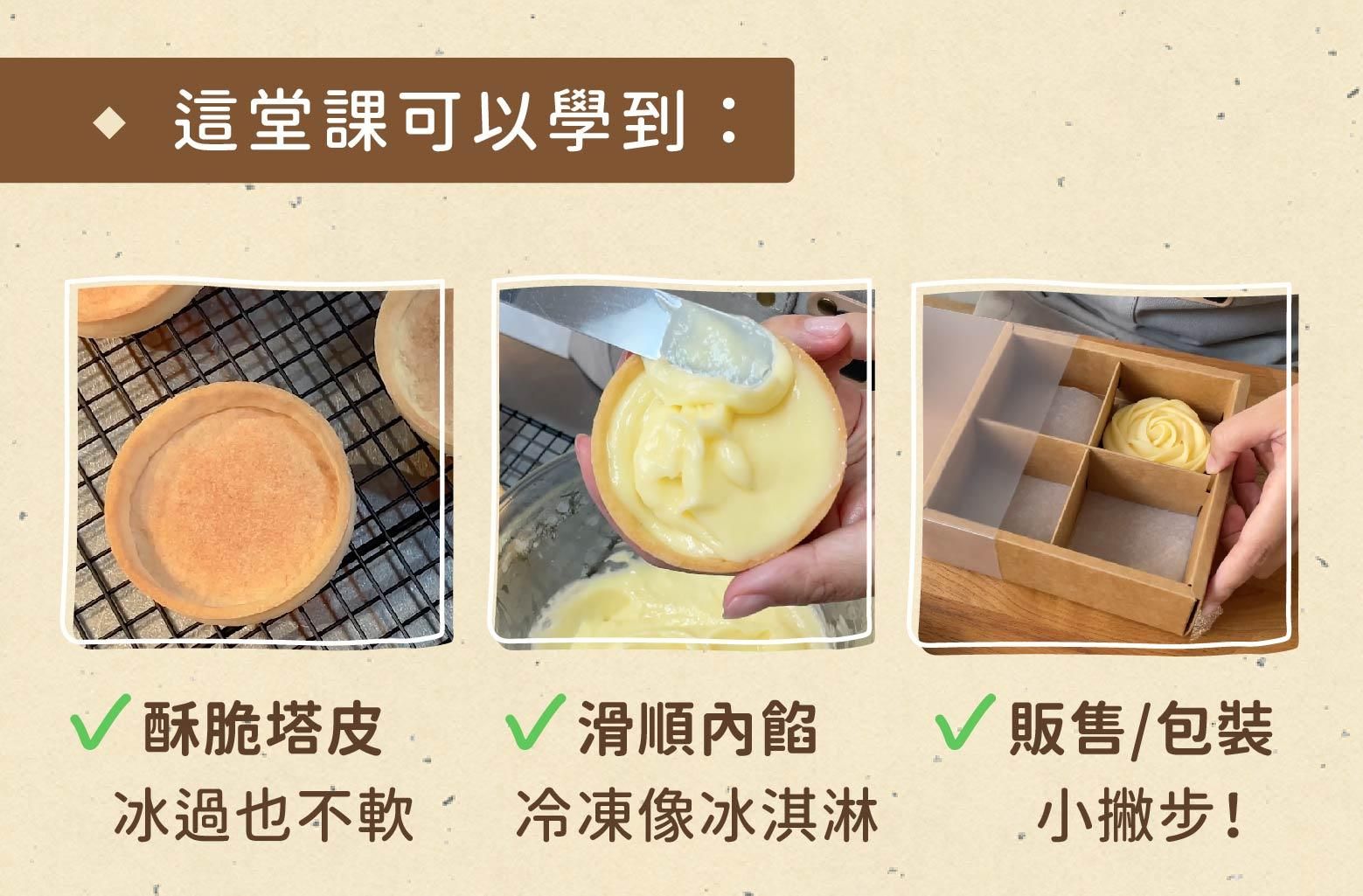 ◆ 這堂課可以學到：

✓ 酥脆塔皮
冰過也不軟

✓ 滑順內餡
冷凍像冰淇淋

✓ 販售/包裝
小撇步！