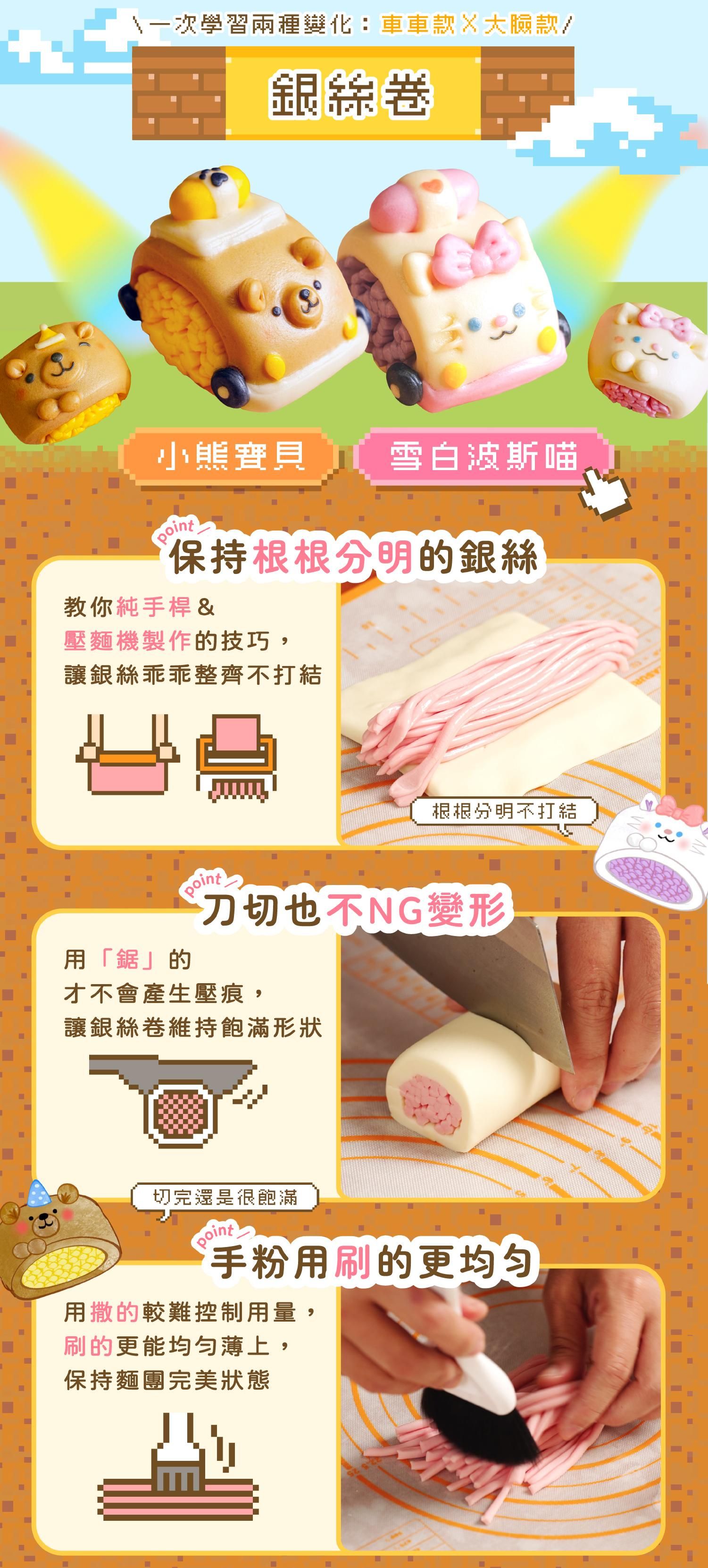 \一次學習兩種變化：車車款X大臉款/

銀絲卷

小熊寶貝

雪白波斯喵

point

保持根根分明的銀絲

教你純手桿&壓麵機製作的技巧，讓銀絲乖乖整齊不打結

根根分明不打結

point

刀切也不NG變形

用「鋸」的才不會產生壓痕，讓銀絲卷維持飽滿形狀

切完還是很飽滿

point

手粉用刷的更均勻

用撒的較難控制用量，刷的更能均勻薄上，保持麵團完美狀態