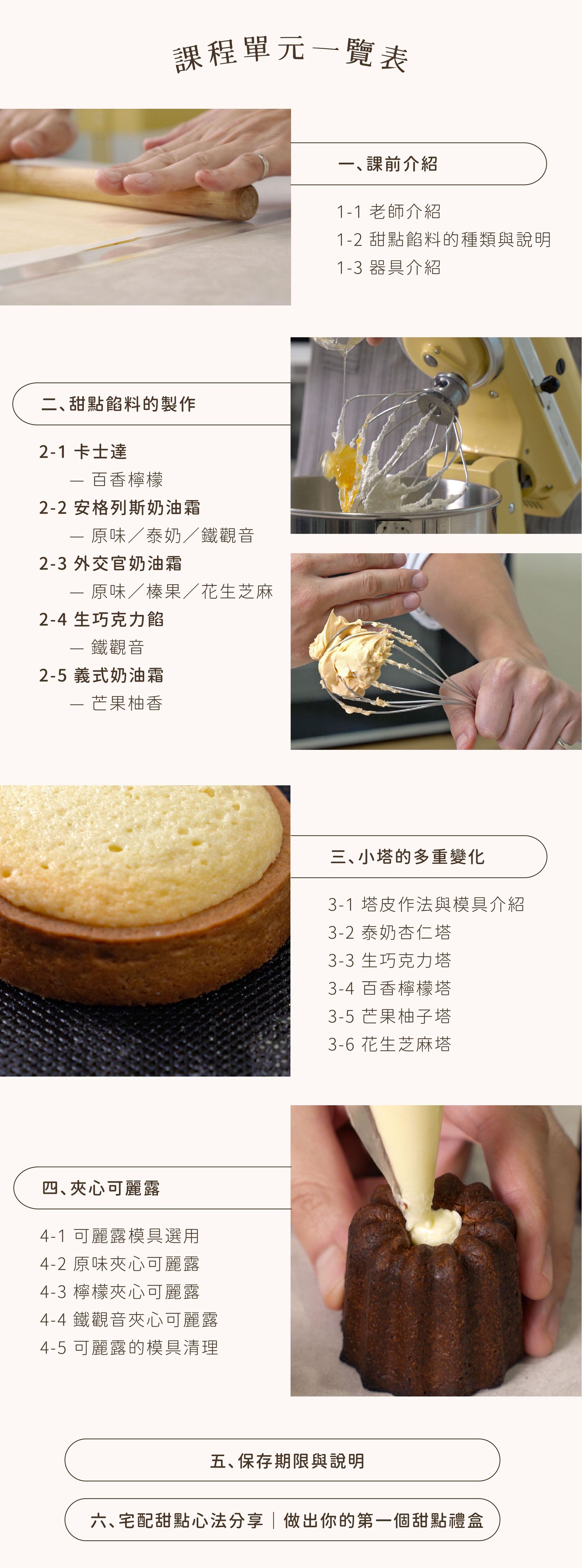 課程單元一覽表

一、課前介紹

1-1 老師介紹
1-2 甜點餡料的種類與說明
1-3 器具介紹

二、甜點餡料的製作

2-1 卡士達
— 百香檸檬
2-2 安格列斯奶油霜
— 原味／泰奶／鐵觀音
2-3 外交官奶油霜
— 原味／榛果／花生芝麻
2-4 生巧克力餡
— 鐵觀音
2-5 義式奶油霜
— 芒果柚香

三、小塔的多重變化

3-1 塔皮作法與模具介紹
3-2 泰奶杏仁塔
3-3 生巧克力塔
3-4 百香檸檬塔
3-5 芒果柚子塔
3-6 花生芝麻塔

四、夾心可麗露

4-1 可麗露模具選用
4-2 原味夾心可麗露
4-3 檸檬夾心可麗露
4-4 鐵觀音夾心可麗露
4-5 可麗露的模具清理

五、保存期限與說明

六、宅配甜點心法分享｜做出你的第一個甜點禮盒