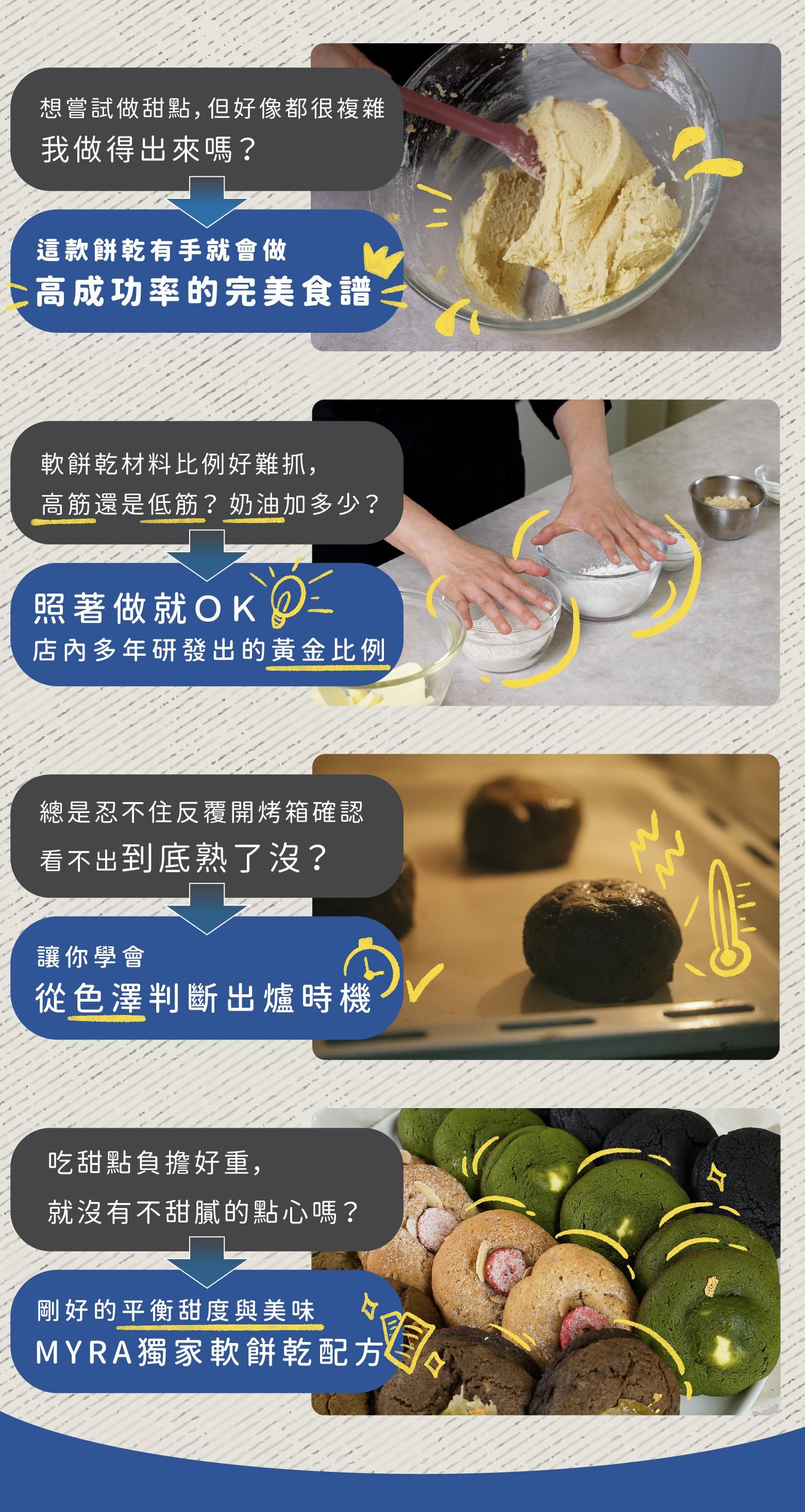 想嘗試做甜點，但好像都很複雜
我做得出來嗎？

這款餅乾有手就會做
高成功率的完美食譜

軟餅乾材料比例好難抓，
高筋還是低筋？奶油加多少？

照著做就OK
店內多年研發出的黃金比例

總是忍不住反覆開烤箱確認
看不出到底熟了沒？

讓你學會
從色澤判斷出爐時機

吃甜點負擔好重，
就沒有不甜膩的點心嗎？

剛好的平衡甜度與美味
MYRA獨家軟餅乾配方