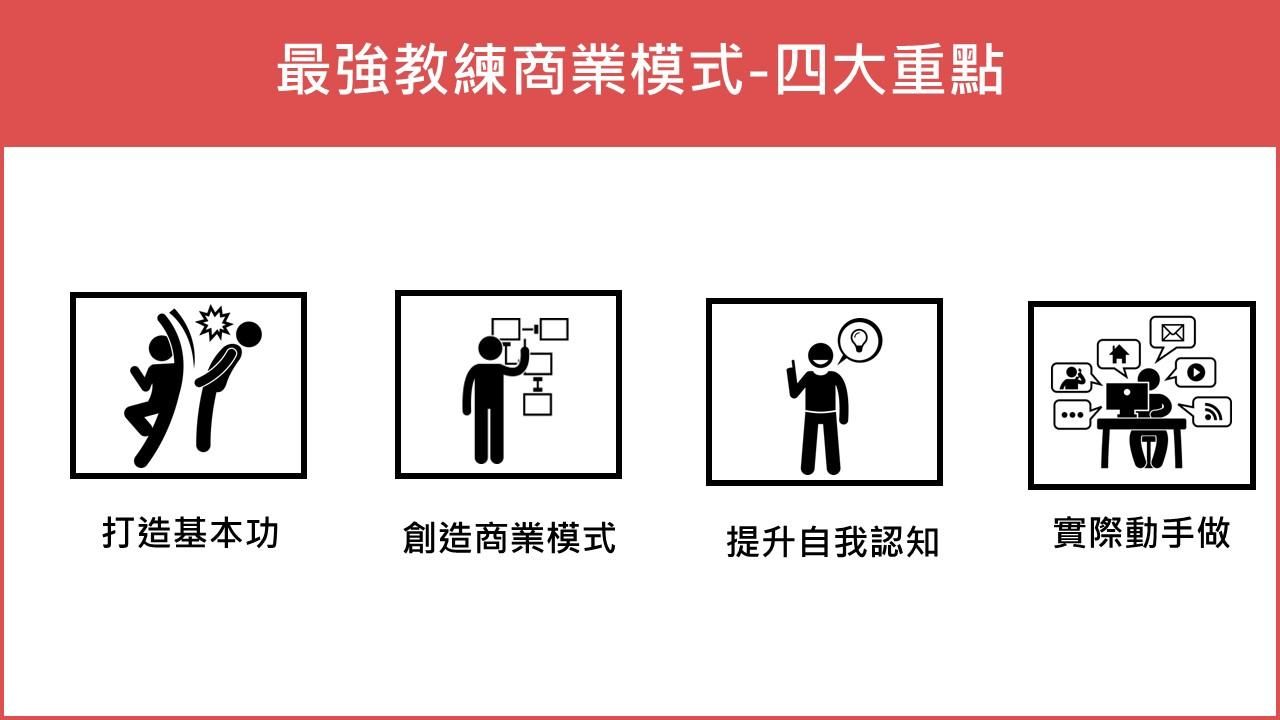 最強教練商業模式-四大重點

打造基本功

創造商業模式

提升自我認知

實際動手做