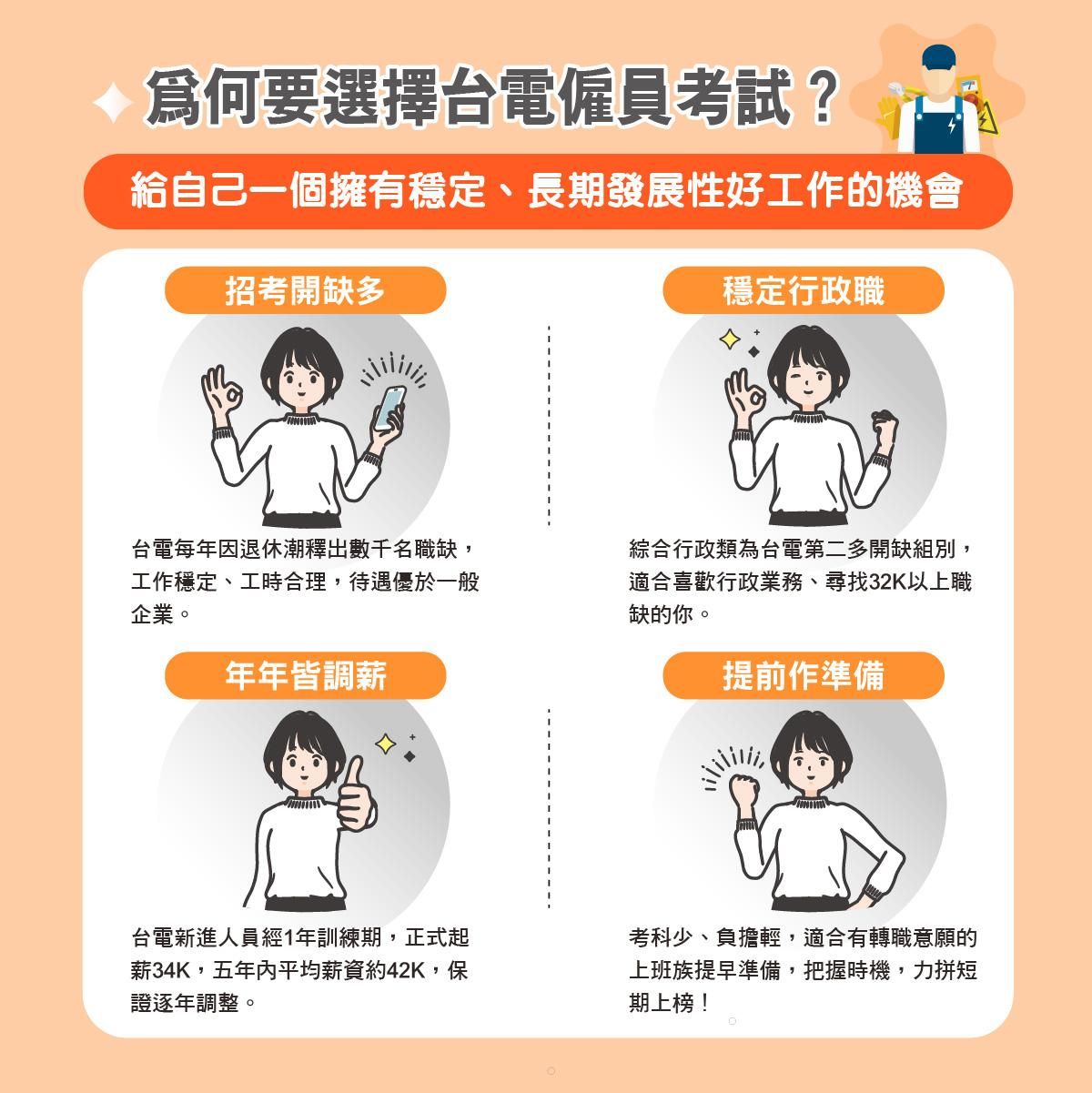 為何要選擇台電僱員考試？

給自己一個擁有穩定、長期發展性好工作的機會

招考開缺多

台電每年因退休潮釋出數千名職缺，工作穩定、工時合理，待遇優於一般企業。

穩定行政職

綜合行政類為台電第二多開缺組別，適合喜歡行政業務、尋找32K以上職缺的你。

年年皆調薪

台電新進人員經1年訓練期，正式起薪34K，五年內平均薪資約42K，保證逐年調整。

提前作準備

考科少、負擔輕，適合有轉職意願的上班族提早準備，把握時機，力拼短期上榜！