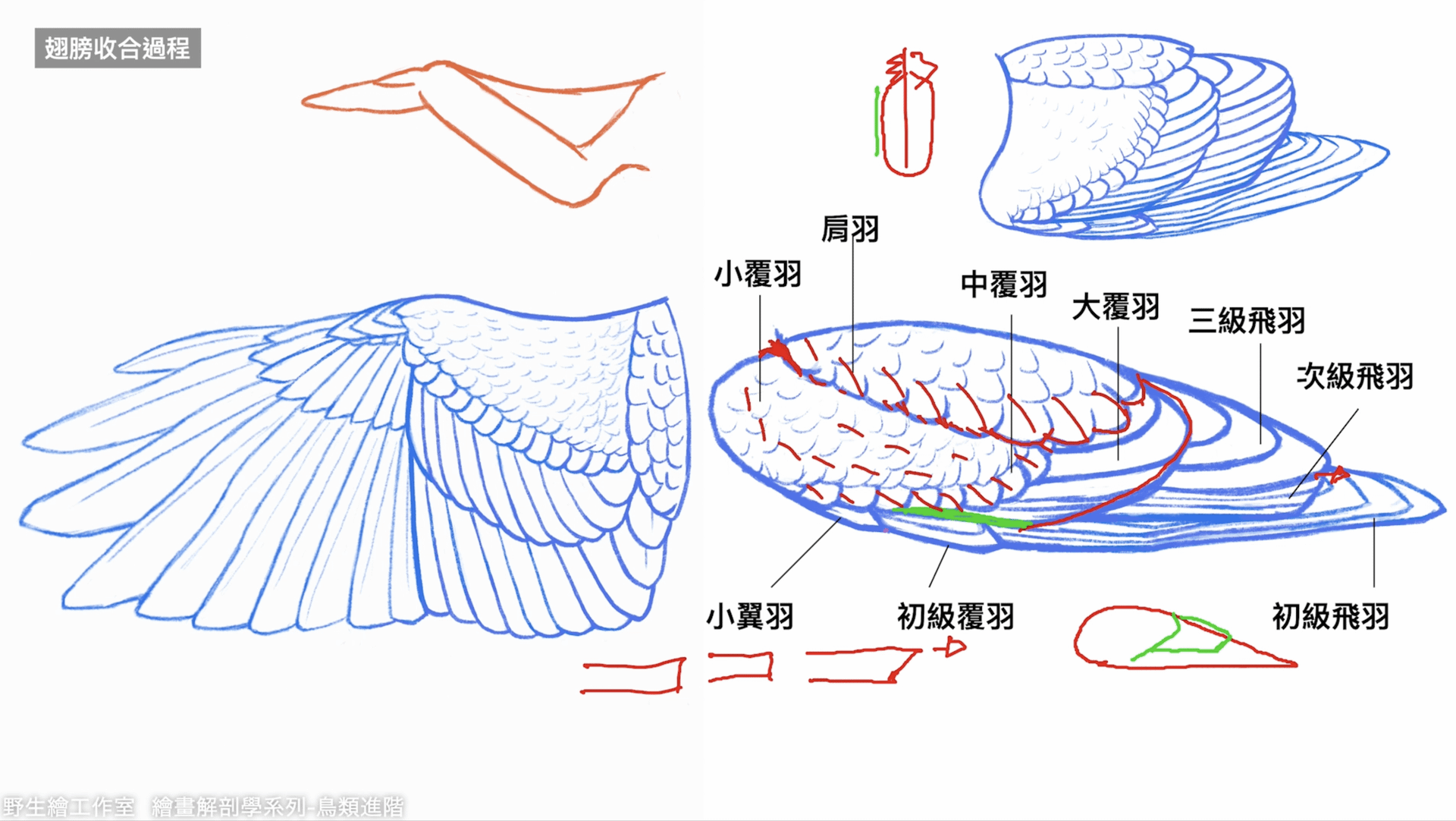 翅膀收合過程

肩羽
小覆羽
中覆羽
大覆羽
三級飛羽
次級飛羽

小翼羽
初級覆羽
初級飛羽

野生繪工作室 繪畫解剖學系列-鳥類進階