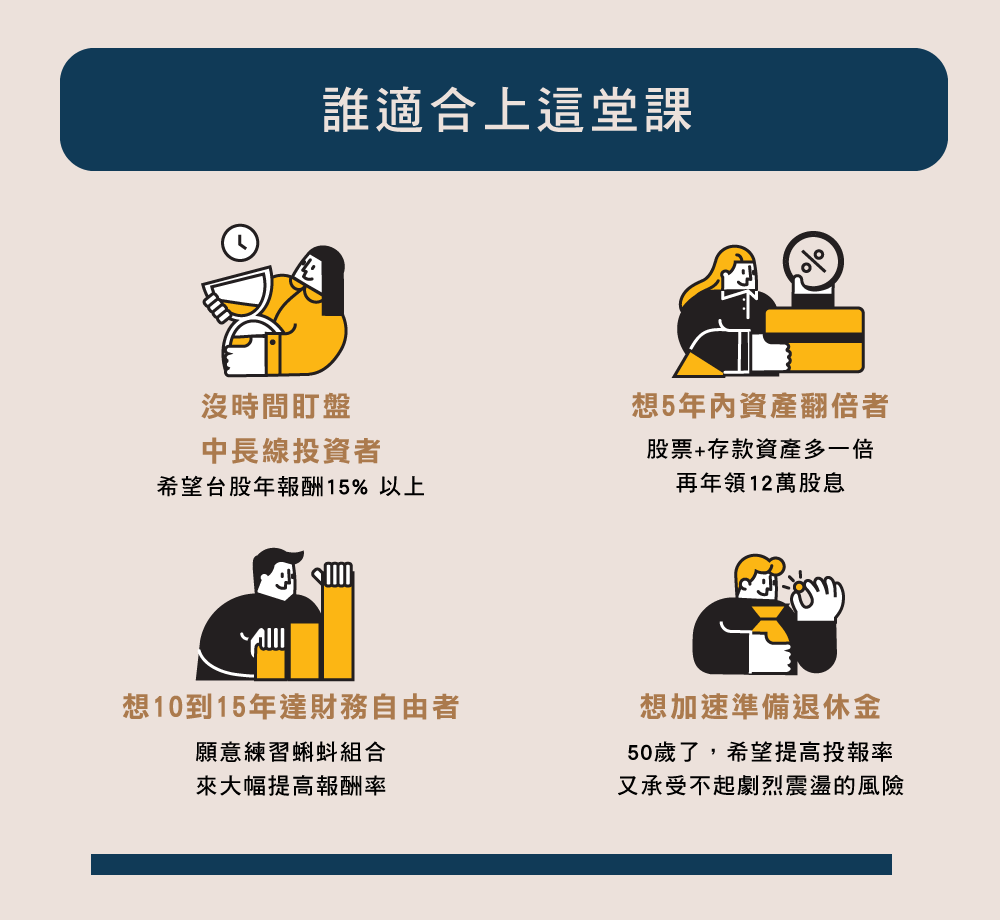 誰適合上這堂課

沒時間盯盤
中長線投資者
希望台股年報酬15% 以上

想5年內資產翻倍者
股票+存款資產多一倍
再年領12萬股息

想10到15年達財務自由者
願意練習蝌蚪組合
來大幅提高報酬率

想加速準備退休金
50歲了，希望提高投報率
又承受不起劇烈震盪的風險