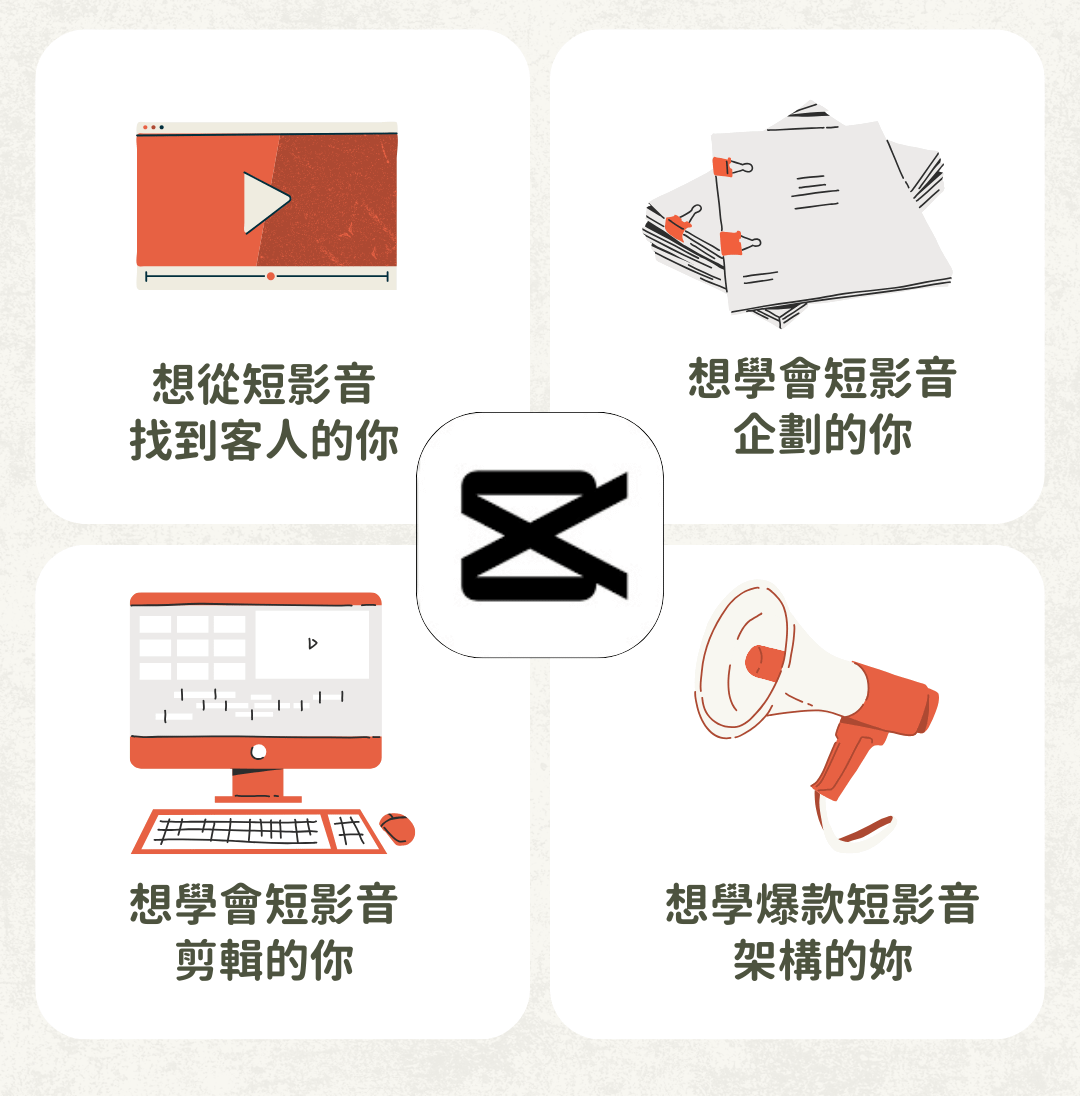 想從短影音
找到客人的你

想學會短影音
企劃的你

想學會短影音
剪輯的你

想學爆款短影音
架構的妳