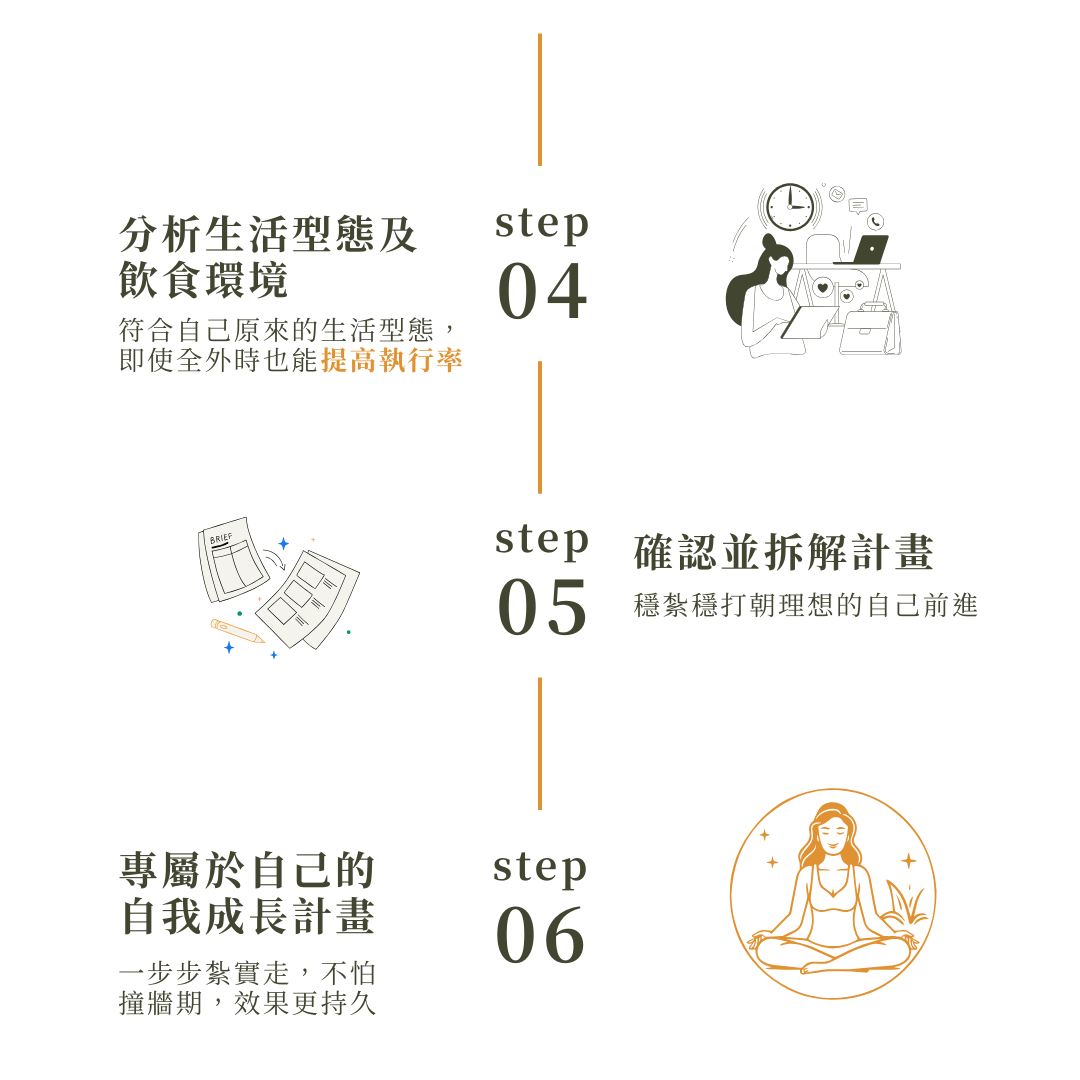 分析生活型態及飲食環境

符合自己原來的生活型態，即使全外時也能提高執行率

step
04

BRIEF

step
05

確認並拆解計畫

穩紮穩打朝理想的自己前進

專屬於自己的自我成長計畫

一步步紮實走，不怕撞牆期，效果更持久

step
06