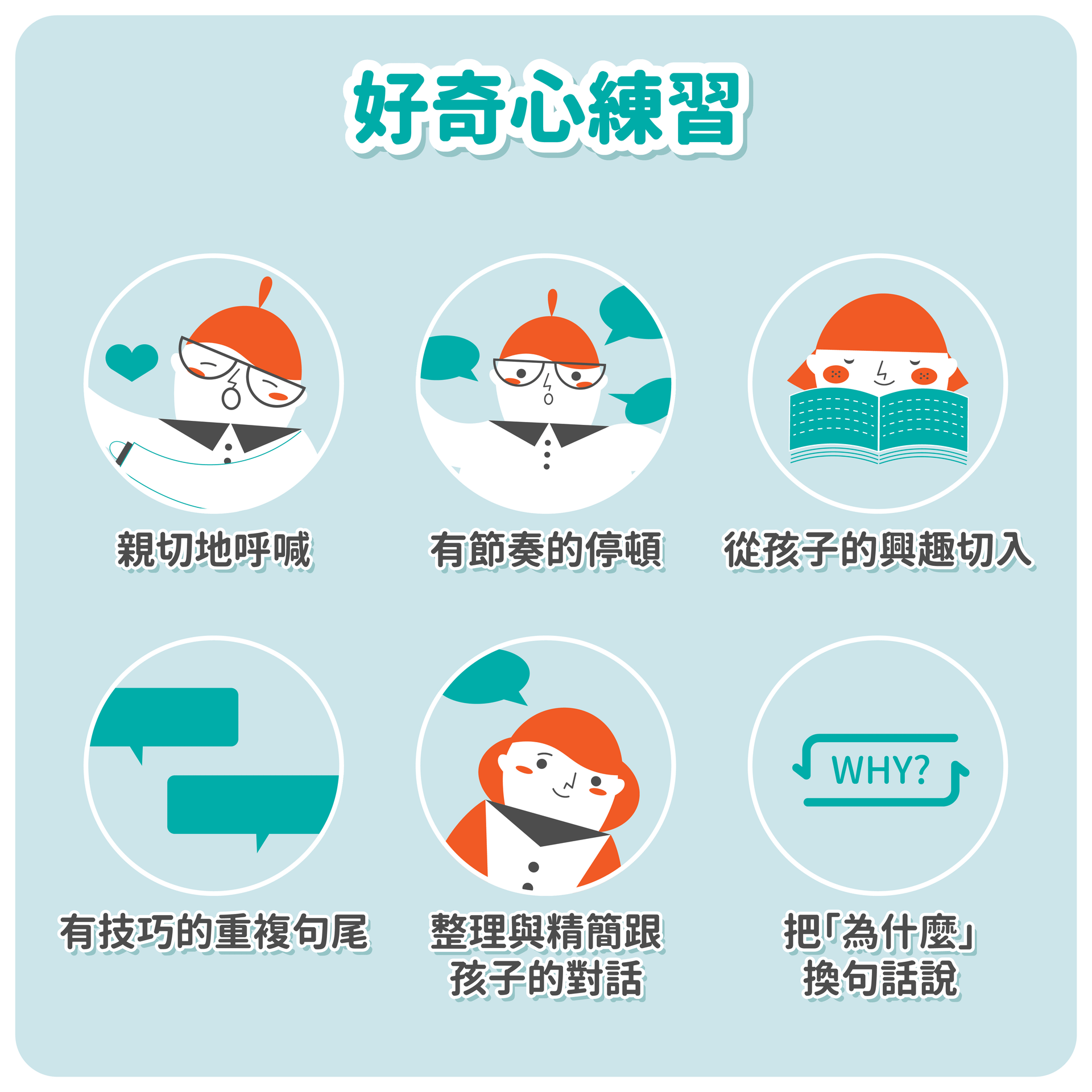 好奇心練習

親切地呼喊

有節奏的停頓

從孩子的興趣切入

有技巧的重複句尾

整理與精簡跟孩子的對話

WHY?

把「為什麼」換句話說