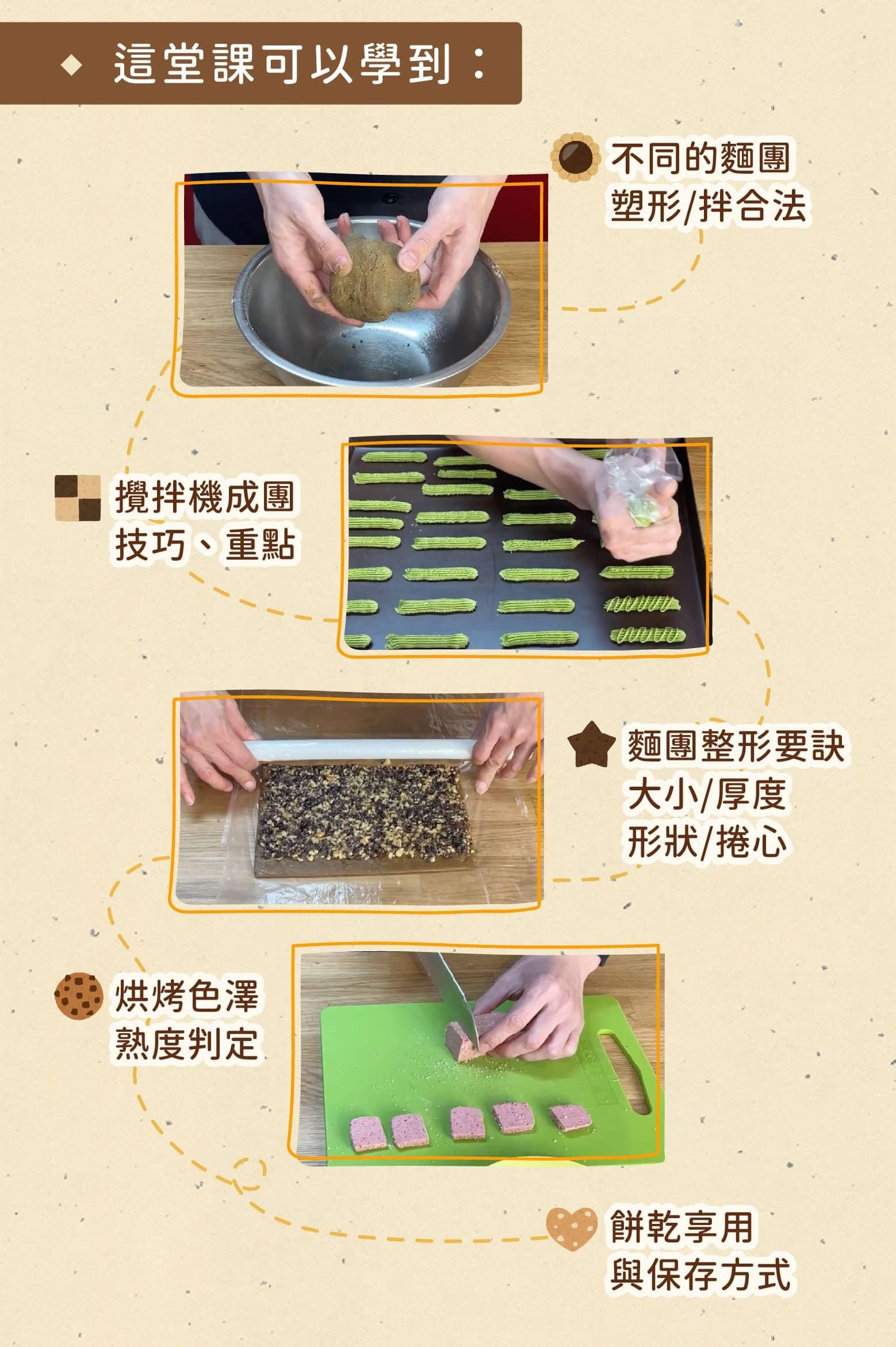 這堂課可以學到：

不同的麵團
塑形/拌合法

攪拌機成團
技巧、重點

麵團整形要訣
大小/厚度
形狀/捲心

烘烤色澤
熟度判定

餅乾享用
與保存方式