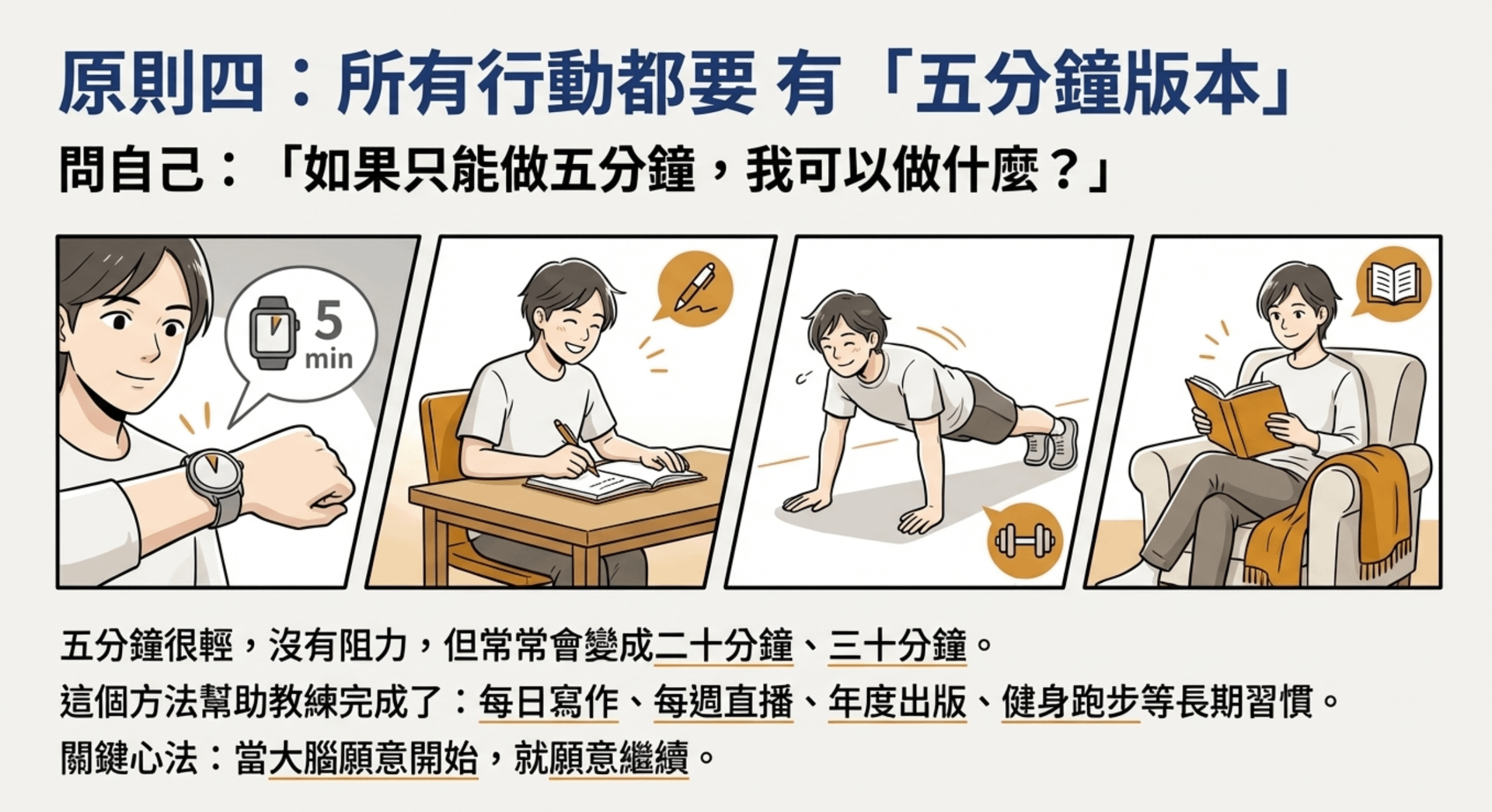 原則四：所有行動都要 有「五分鐘版本」

問自己：「如果只能做五分鐘，我可以做什麼？」

5 min

五分鐘很輕，沒有阻力，但常常會變成二十分鐘、三十分鐘。

這個方法幫助教練完成了：每日寫作、每週直播、年度出版、健身跑步等長期習慣。

關鍵心法：當大腦願意開始，就願意繼續。