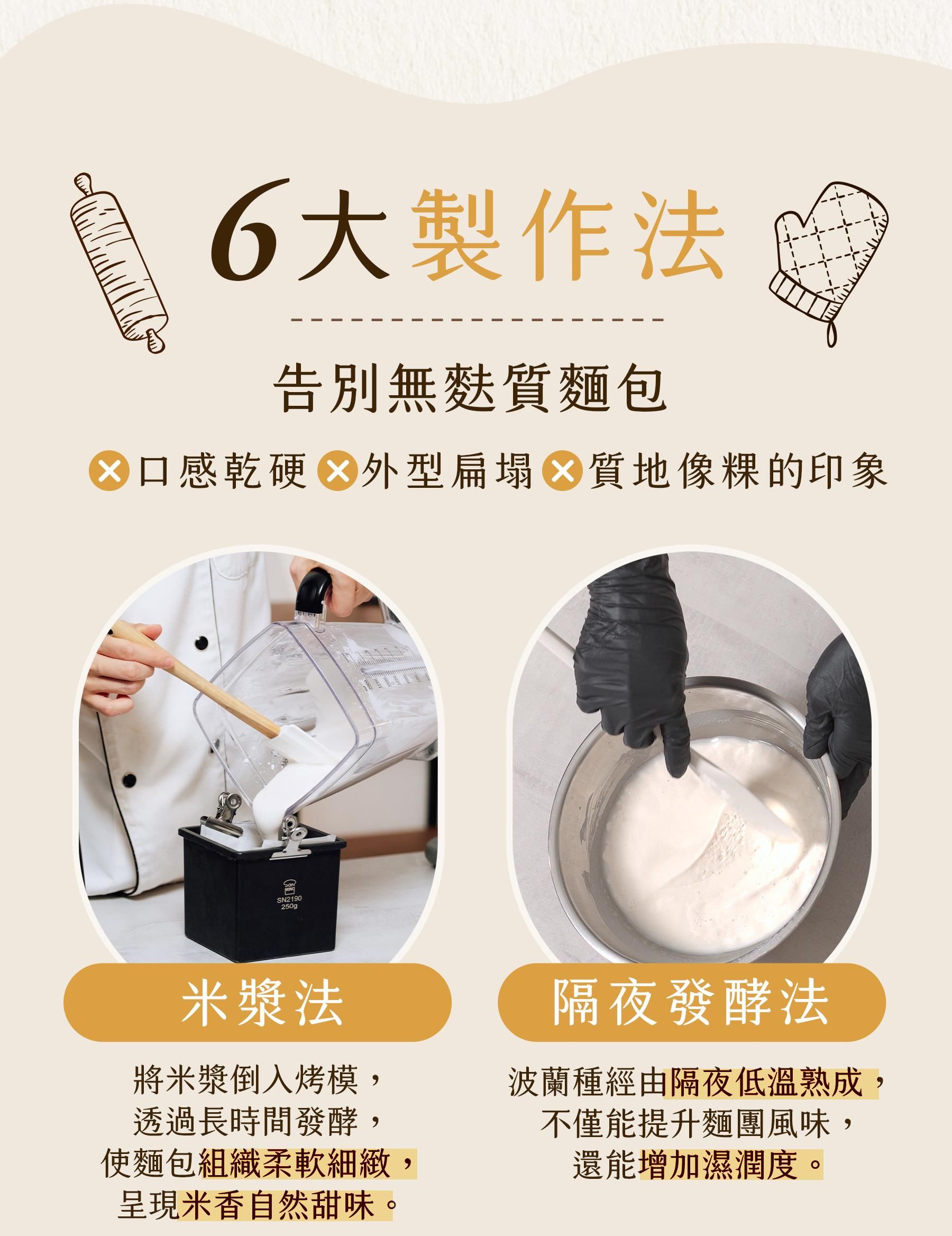 6大製作法

告別無麩質麵包

口感乾硬 外型扁塌 質地像粿的印象

SN2190
250g

米漿法

將米漿倒入烤模，
透過長時間發酵，
使麵包組織柔軟細緻，
呈現米香自然甜味。

隔夜發酵法

波蘭種經由隔夜低溫熟成，
不僅能提升麵團風味，
還能增加濕潤度。