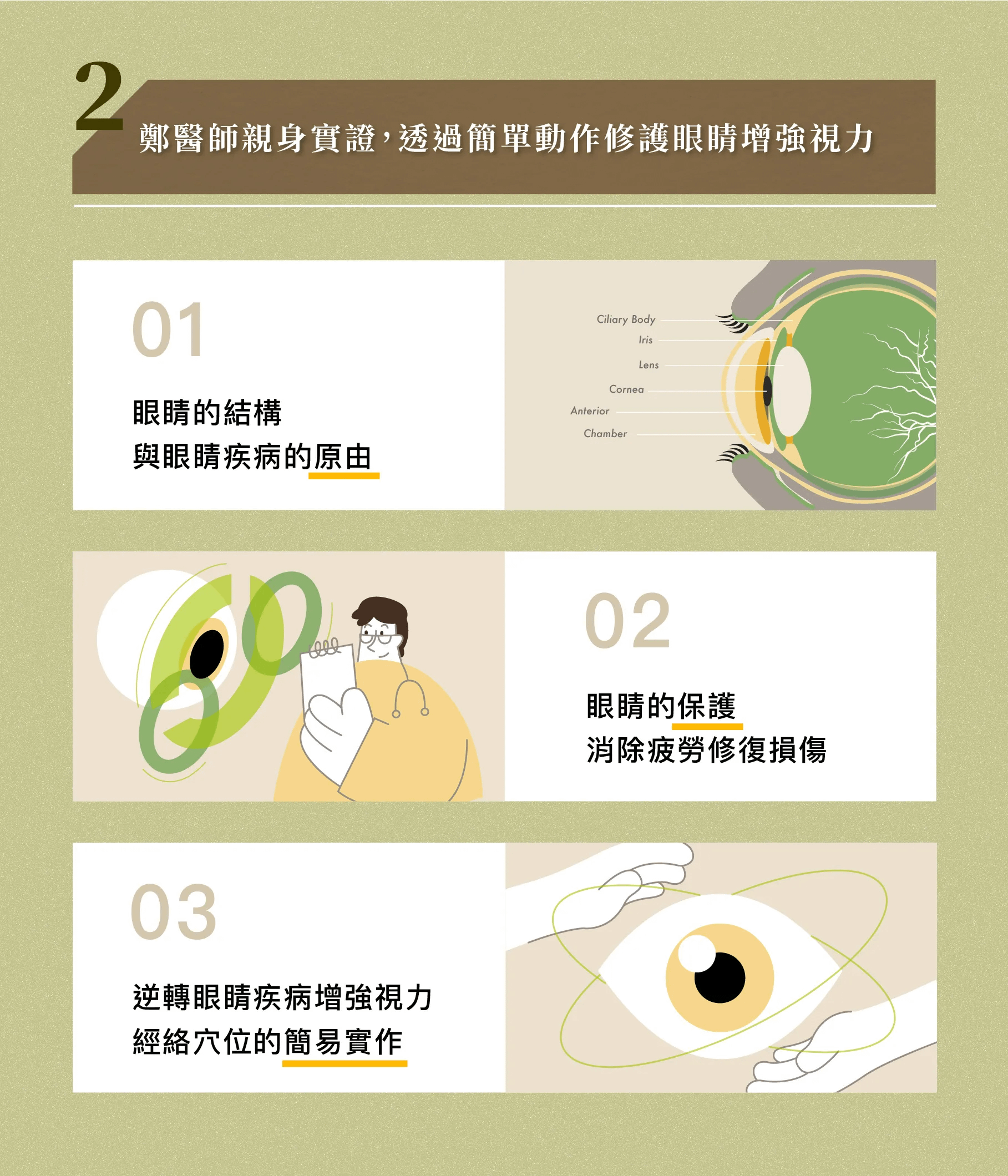 2

鄭醫師親身實證，透過簡單動作修護眼睛增強視力

01

眼睛的結構
與眼睛疾病的原由

Ciliary Body
Iris
Lens
Cornea
Anterior
Chamber

02

眼睛的保護
消除疲勞修復損傷

03

逆轉眼睛疾病增強視力
經絡穴位的簡易實作