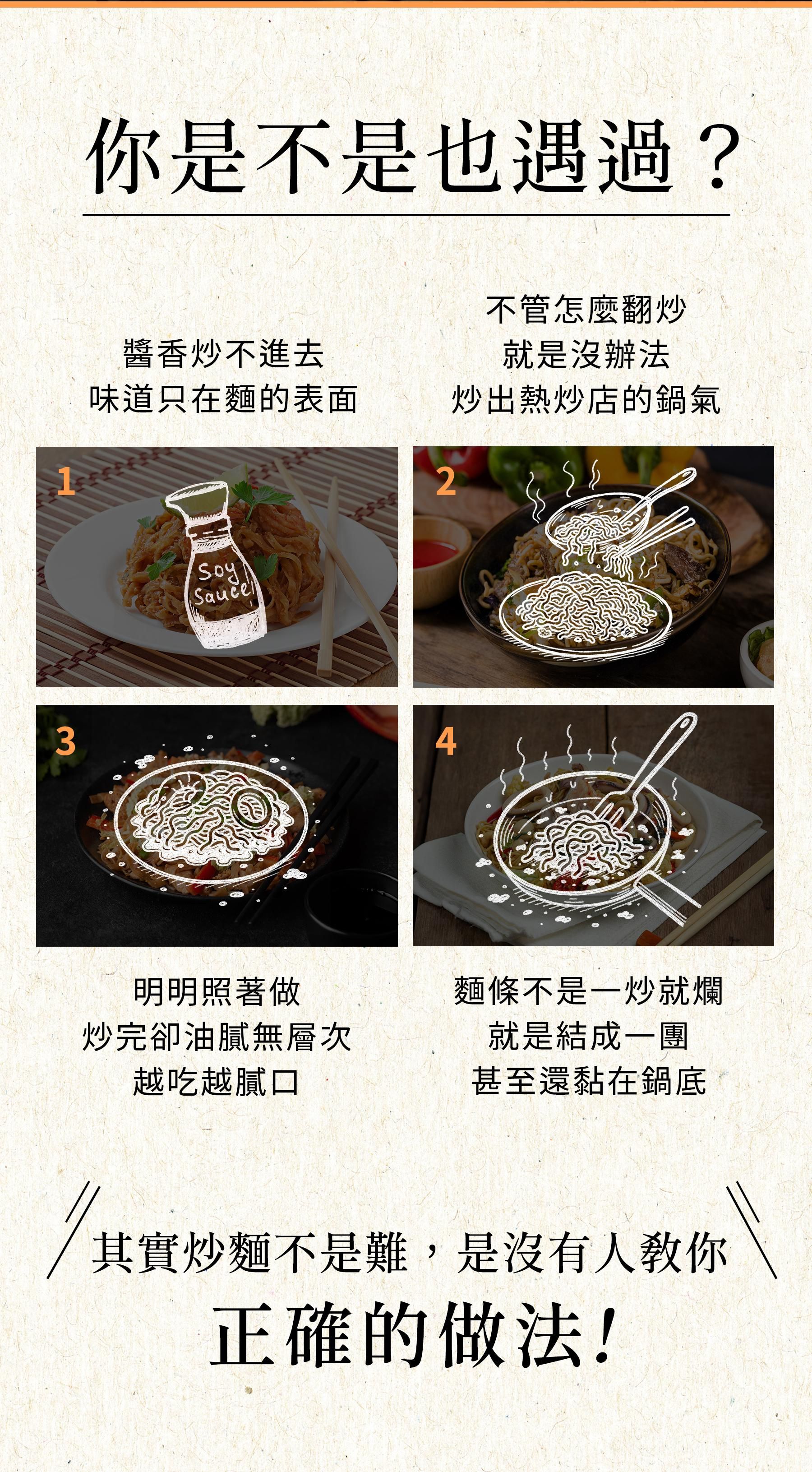 你是不是也遇過？

醬香炒不進去
味道只在麵的表面

不管怎麼翻炒
就是沒辦法
炒出熱炒店的鍋氣

1

Soy Sauce

2

3

4

明明照著做
炒完卻油膩無層次
越吃越膩口

麵條不是一炒就爛
就是結成一團
甚至還黏在鍋底

其實炒麵不是難，是沒有人教你
正確的做法！