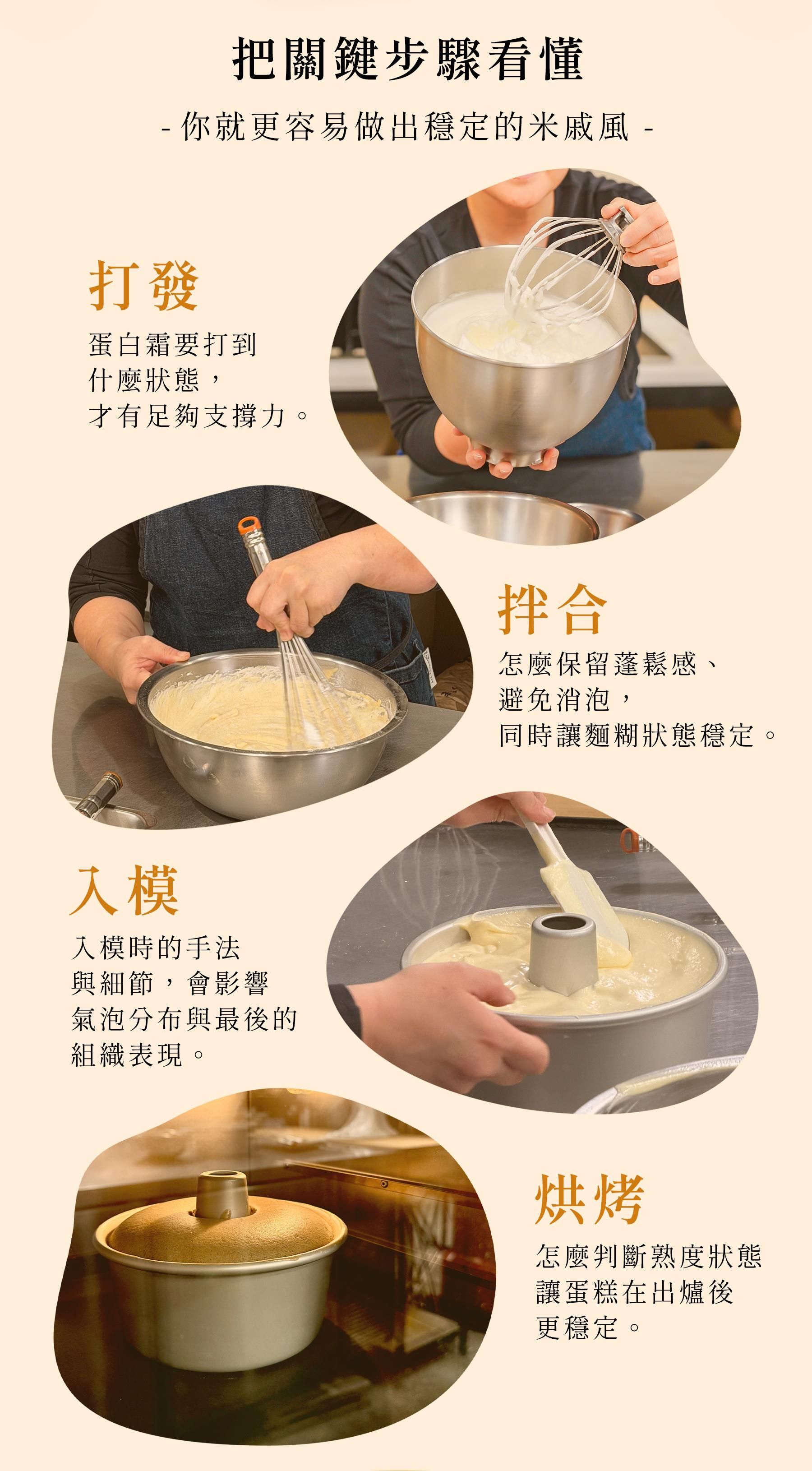 把關鍵步驟看懂

- 你就更容易做出穩定的米戚風 -

打發

蛋白霜要打到
什麼狀態，
才有足夠支撐力。

拌合

怎麼保留蓬鬆感、
避免消泡，
同時讓麵糊狀態穩定。

入模

入模時的手法
與細節，會影響
氣泡分布與最後的
組織表現。

烘烤

怎麼判斷熟度狀態
讓蛋糕在出爐後
更穩定。