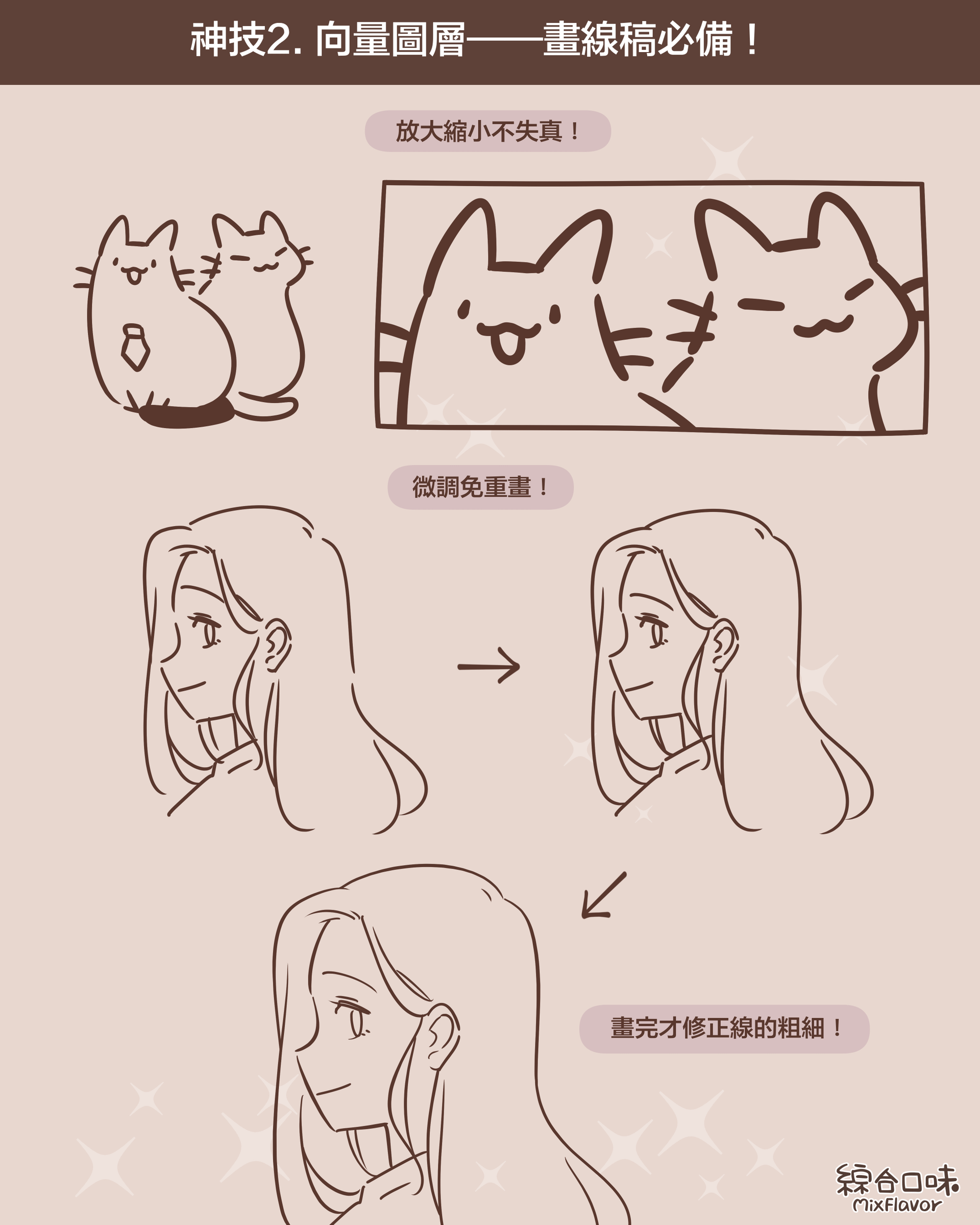 神技2. 向量圖層——畫線稿必備！

放大縮小不失真！

微調免重畫！

畫完才修正線的粗細！

綜合口味
MixFlavor