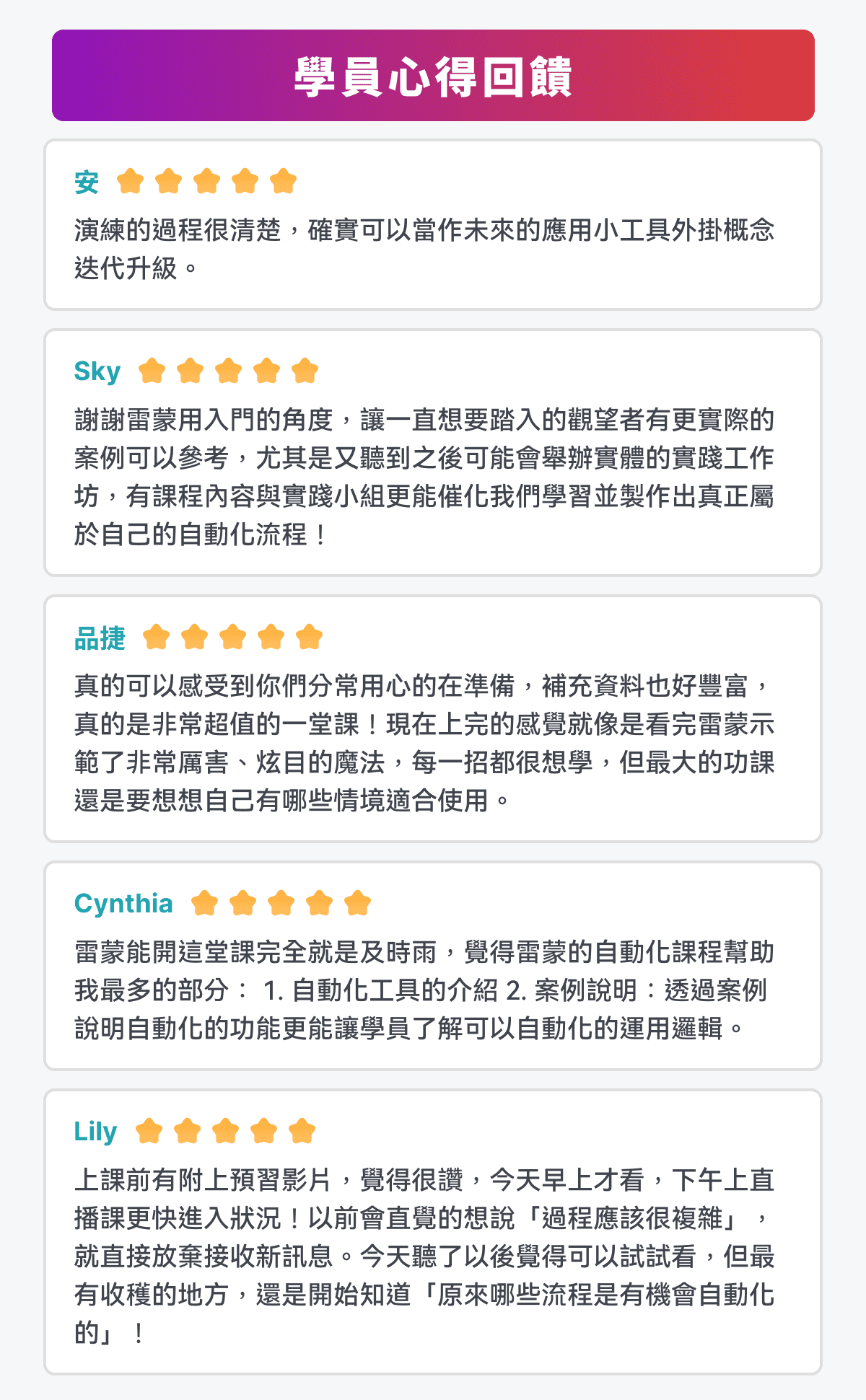 學員心得回饋

安

演練的過程很清楚，確實可以當作未來的應用小工具外掛概念迭代升級。

Sky

謝謝雷蒙用入門的角度，讓一直想要踏入的觀望者有更實際的案例可以參考，尤其是又聽到之後可能會舉辦實體的實踐工作坊，有課程內容與實踐小組更能催化我們學習並製作出真正屬於自己的自動化流程！

品捷

真的可以感受到你們分常用心的在準備，補充資料也好豐富，真的是非常超值的一堂課！現在上完的感覺就像是看完雷蒙示範了非常厲害、炫目的魔法，每一招都很想學，但最大的功課還是要想想自己有哪些情境適合使用。

Cynthia

雷蒙能開這堂課完全就是及時雨，覺得雷蒙的自動化課程幫助我最多的部分： 1. 自動化工具的介紹 2. 案例說明：透過案例說明自動化的功能更能讓學員了解可以自動化的運用邏輯。

Lily

上課前有附上預習影片，覺得很讚，今天早上才看，下午上直播課更快進入狀況！以前會直覺的想說「過程應該很複雜」，就直接放棄接收新訊息。今天聽了以後覺得可以試試看，但最有收穫的地方，還是開始知道「原來哪些流程是有機會自動化的」！