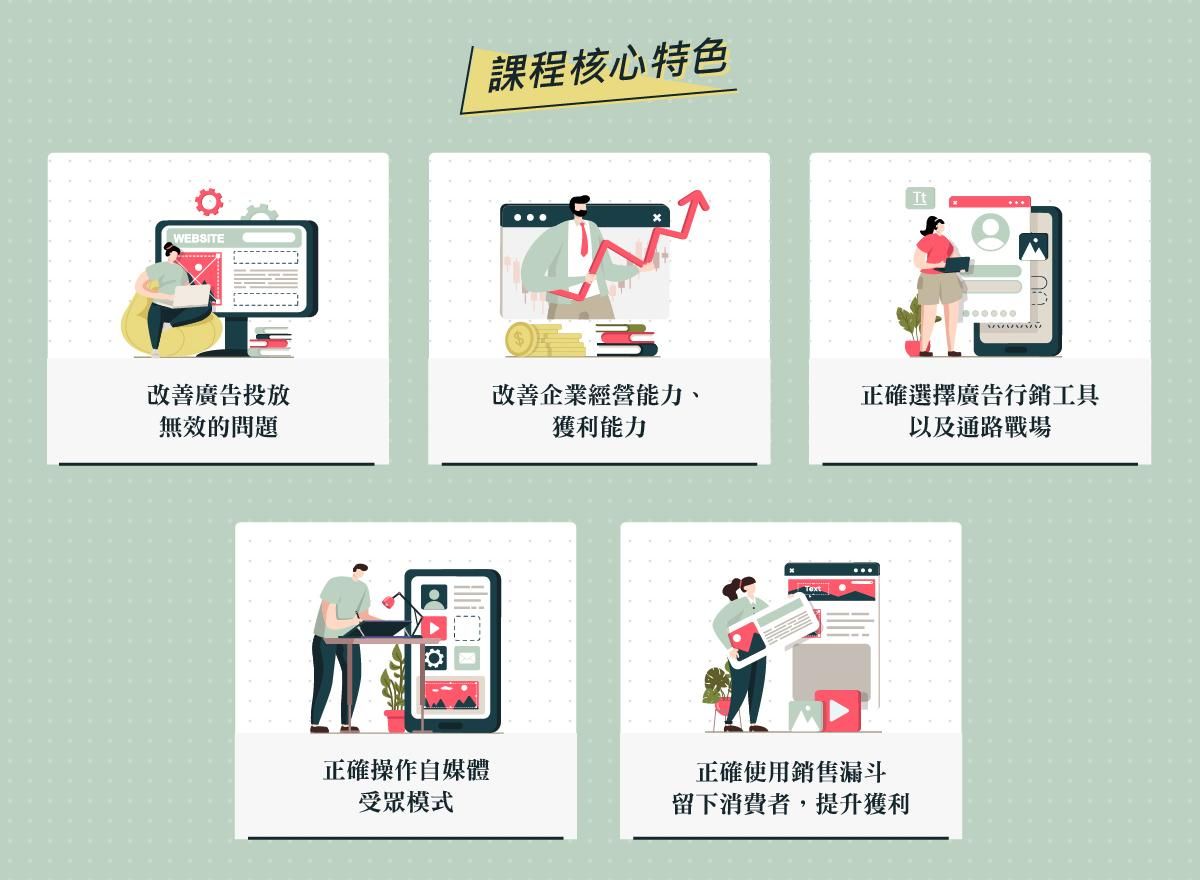 課程核心特色

WEBSITE

改善廣告投放
無效的問題

改善企業經營能力、
獲利能力

Tt

正確選擇廣告行銷工具
以及通路戰場

正確操作自媒體
受眾模式

Text

正確使用銷售漏斗
留下消費者，提升獲利