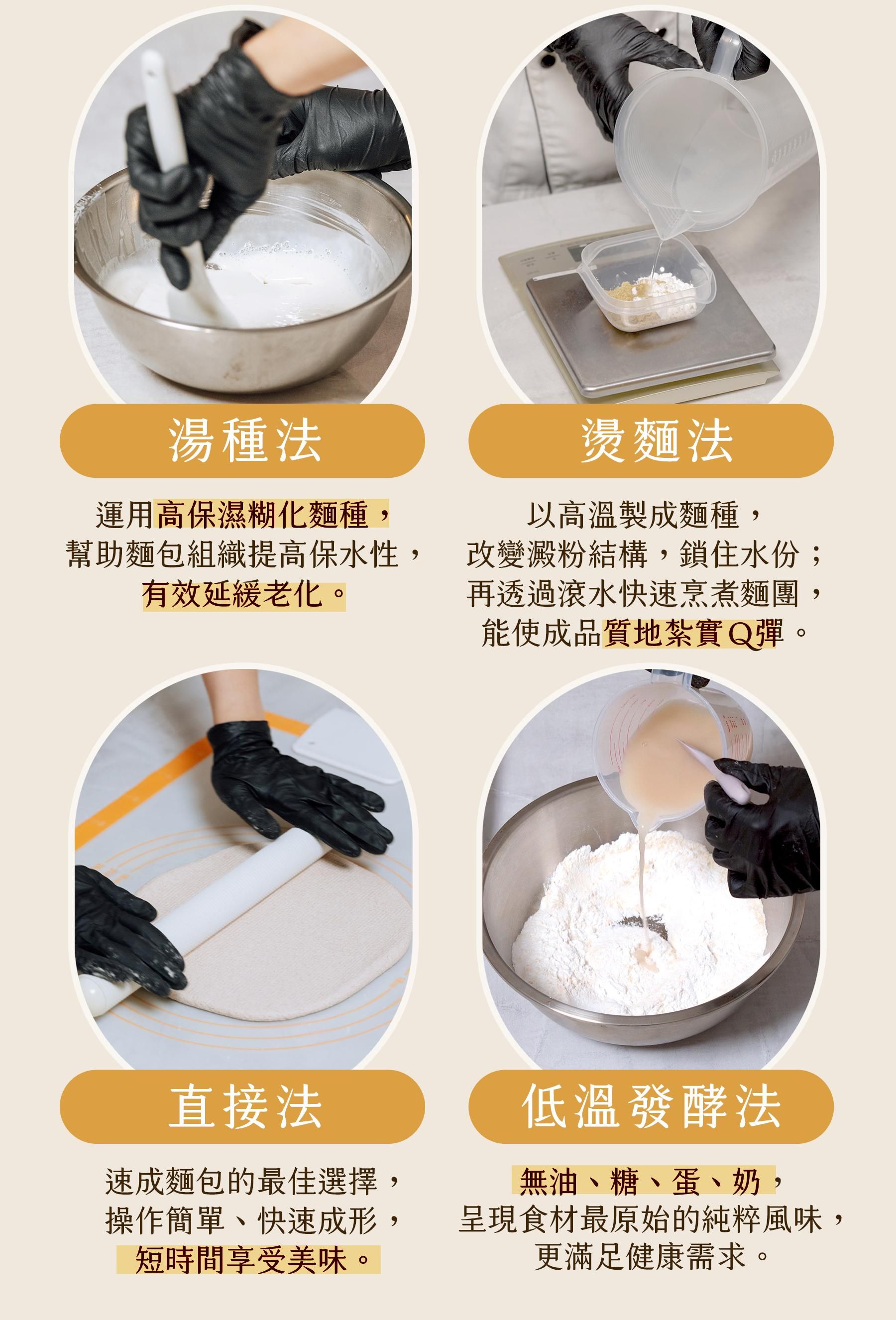 湯種法

運用高保濕糊化麵種，
幫助麵包組織提高保水性，
有效延緩老化。

燙麵法

以高溫製成麵種，
改變澱粉結構，鎖住水份；
再透過滾水快速烹煮麵團，
能使成品質地紮實Q彈。

直接法

速成麵包的最佳選擇，
操作簡單、快速成形，
短時間享受美味。

低溫發酵法

無油、糖、蛋、奶，
呈現食材最原始的純粹風味，
更滿足健康需求。