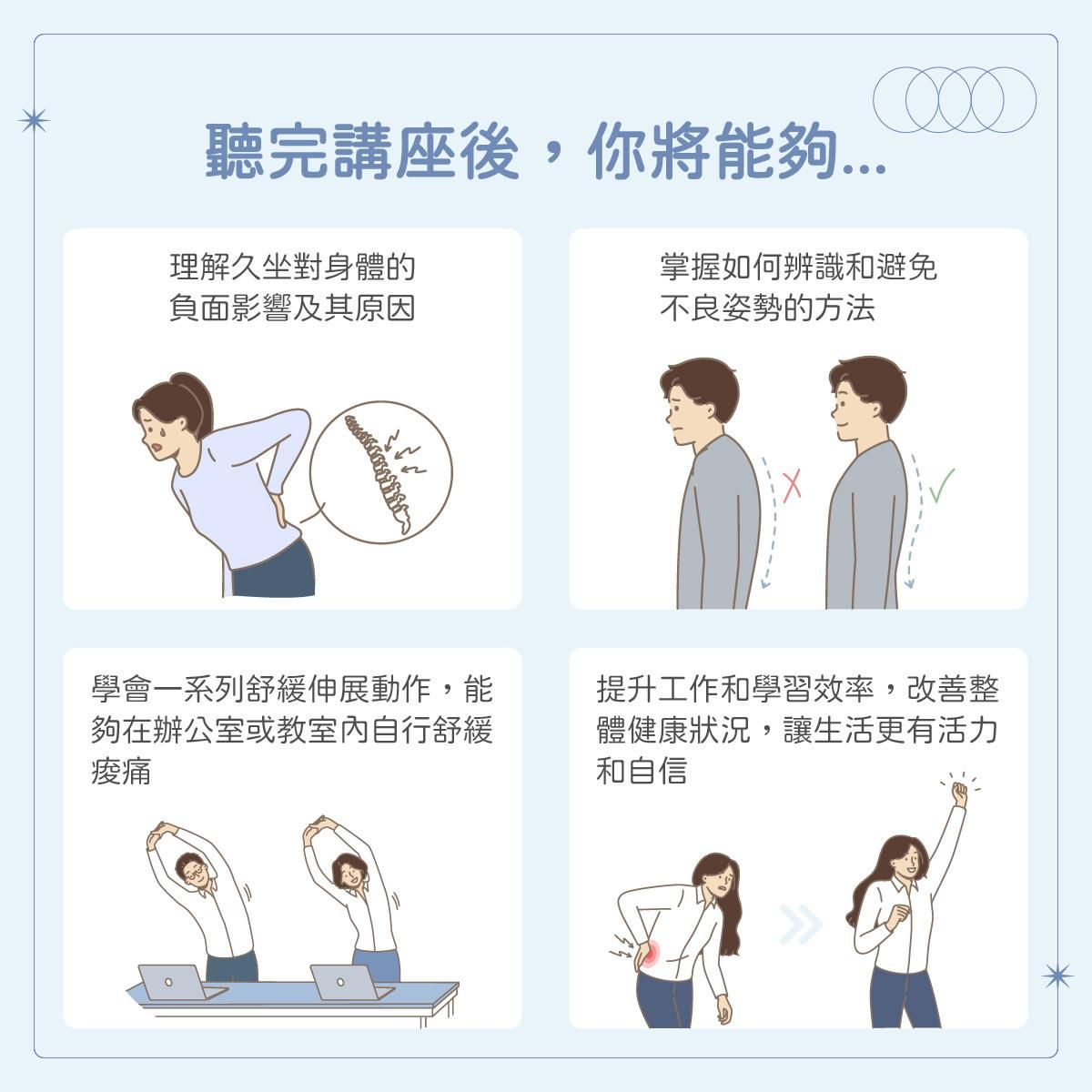 聽完講座後，你將能夠...

理解久坐對身體的負面影響及其原因

掌握如何辨識和避免不良姿勢的方法

學會一系列舒緩伸展動作，能夠在辦公室或教室內自行舒緩痠痛

提升工作和學習效率，改善整體健康狀況，讓生活更有活力和自信