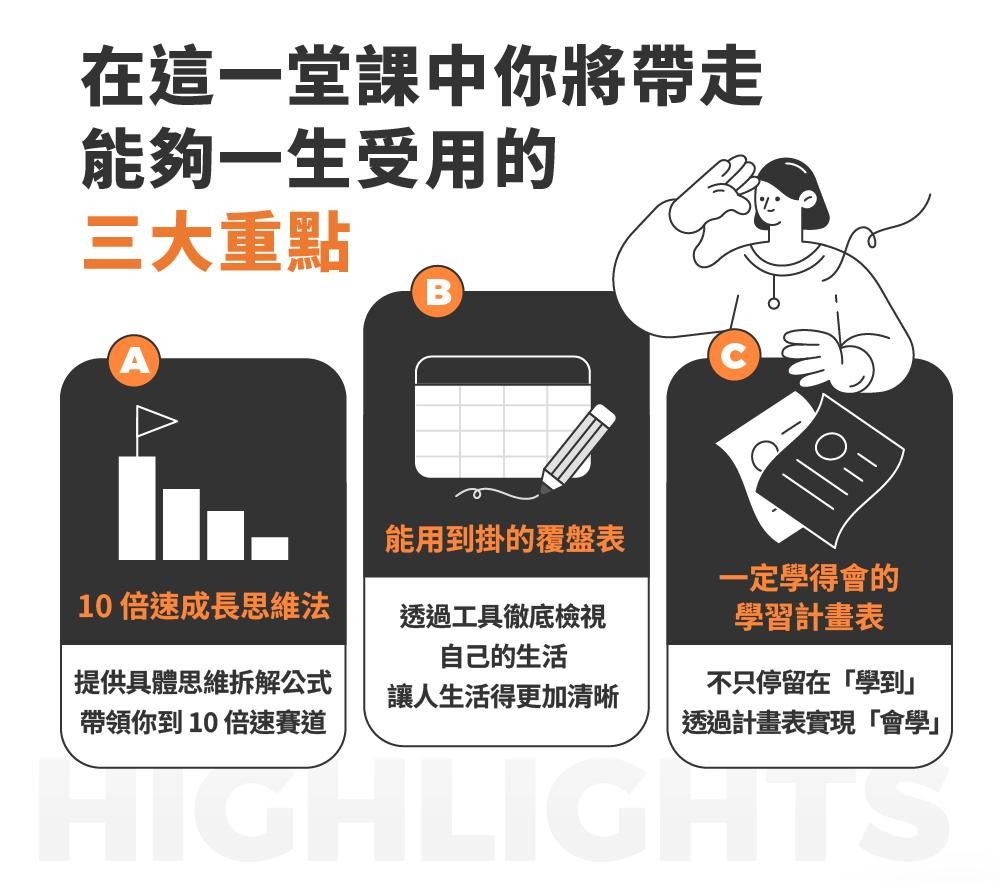 在這一堂課中你將帶走
能夠一生受用的
三大重點

A
10 倍速成長思維法
提供具體思維拆解公式
帶領你到 10 倍速賽道

B
能用到掛的覆盤表
透過工具徹底檢視
自己的生活
讓人生活得更加清晰

C
一定學得會的
學習計畫表
不只停留在「學到」
透過計畫表實現「會學」

HIGHLIGHTS