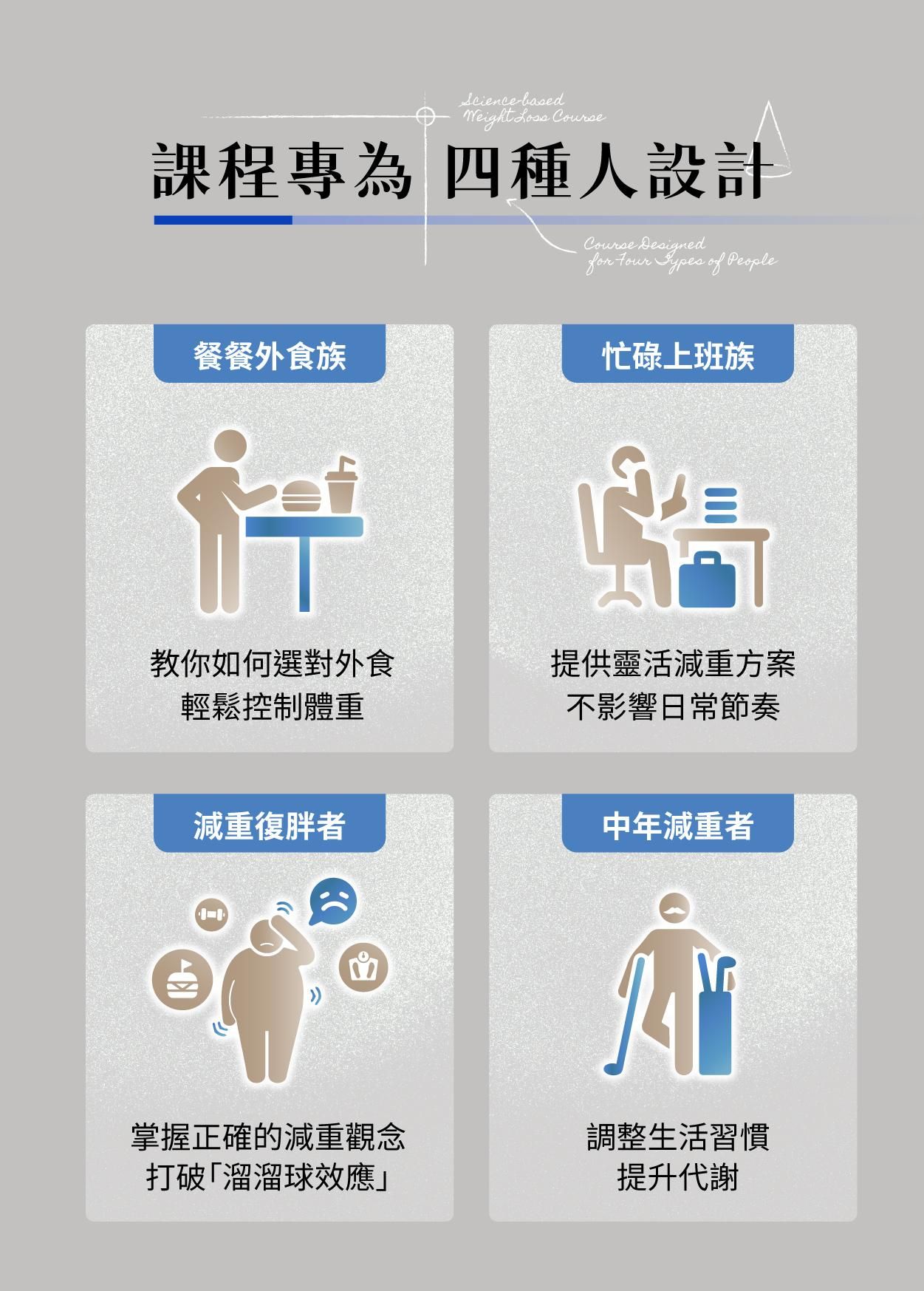 Science-based
Weight Loss Course

課程專為 四種人設計

Course Designed
for Four Types of People

餐餐外食族

教你如何選對外食
輕鬆控制體重

忙碌上班族

提供靈活減重方案
不影響日常節奏

減重復胖者

掌握正確的減重觀念
打破「溜溜球效應」

中年減重者

調整生活習慣
提升代謝