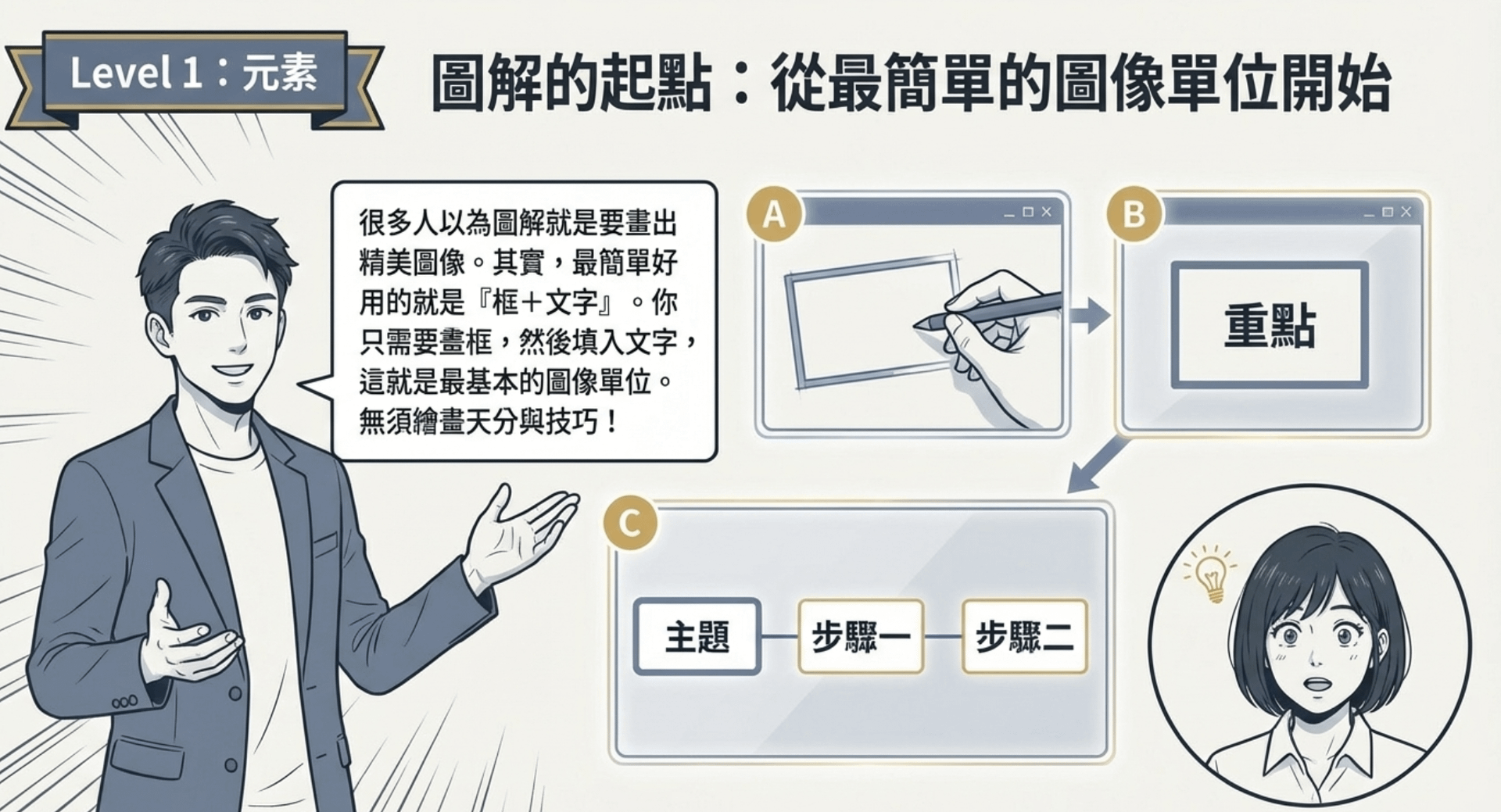 Level 1：元素

圖解的起點：從最簡單的圖像單位開始

很多人以為圖解就是要畫出精美圖像。其實，最簡單好用的就是『框＋文字』。你只需要畫框，然後填入文字，這就是最基本的圖像單位。無須繪畫天分與技巧！

A

B

重點

C

主題

步驟一

步驟二