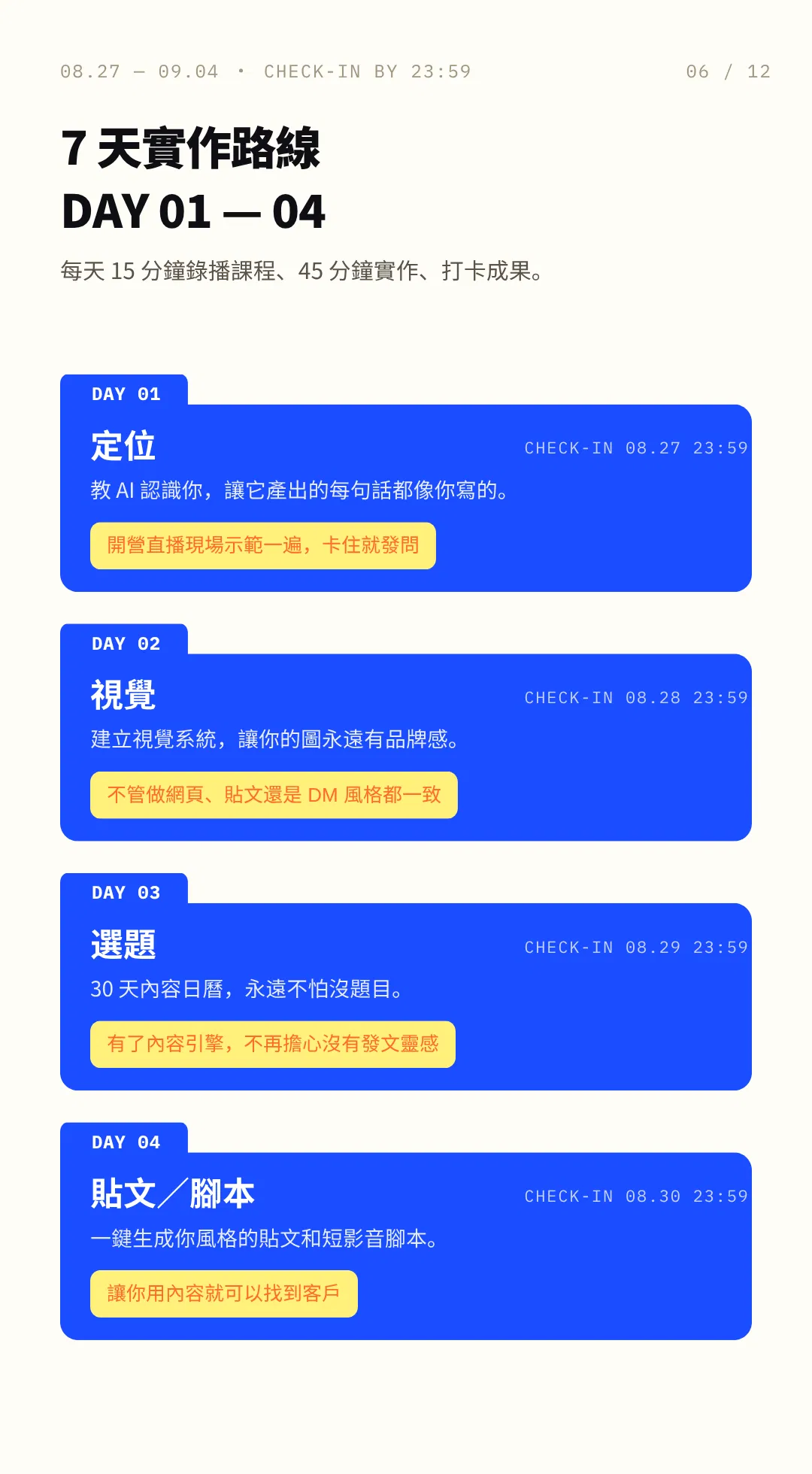 08.27 — 09.04 · CHECK-IN BY 23:59

06 / 12

7 天實作路線
DAY 01 — 04

每天 15 分鐘錄播課程、45 分鐘實作、打卡成果。

DAY 01

定位

CHECK-IN 08.27 23:59

教 AI 認識你，讓它產出的每句話都像你寫的。

開營直播現場示範一遍，卡住就發問

DAY 02

視覺

CHECK-IN 08.28 23:59

建立視覺系統，讓你的圖永遠有品牌感。

不管做網頁、貼文還是 DM 風格都一致

DAY 03

選題

CHECK-IN 08.29 23:59

30 天內容日曆，永遠不怕沒題目。

有了內容引擎，不再擔心沒有發文靈感

DAY 04

貼文／腳本

CHECK-IN 08.30 23:59

一鍵生成你風格的貼文和短影音腳本。

讓你用內容就可以找到客戶